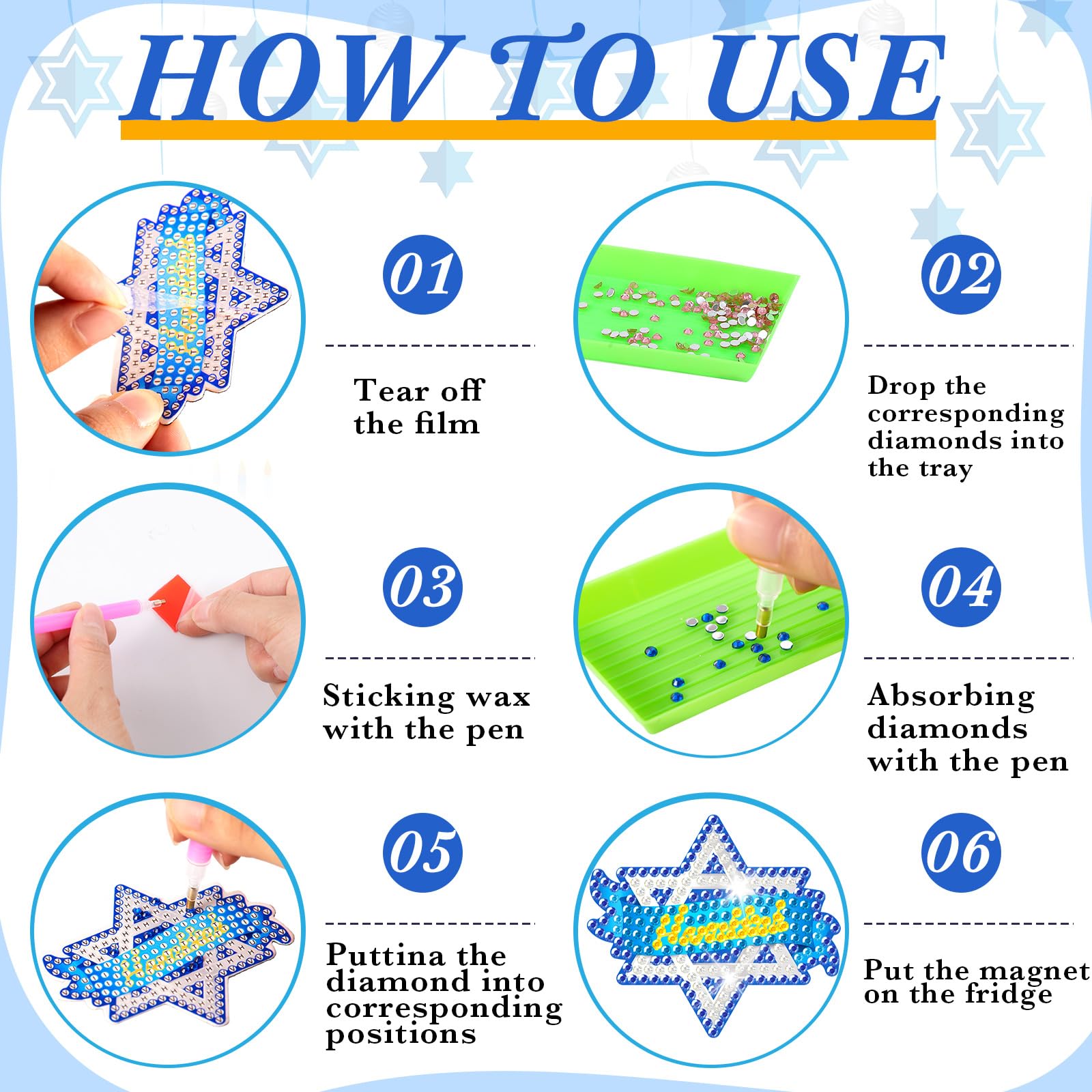 HOW TO USE

01

Tear off the film

02

Drop the corresponding diamonds into the tray

03

Sticking wax with the pen

04

Absorbing diamonds with the pen

05

Puttina the diamond into corresponding positions

06

Put the magnet on the fridge