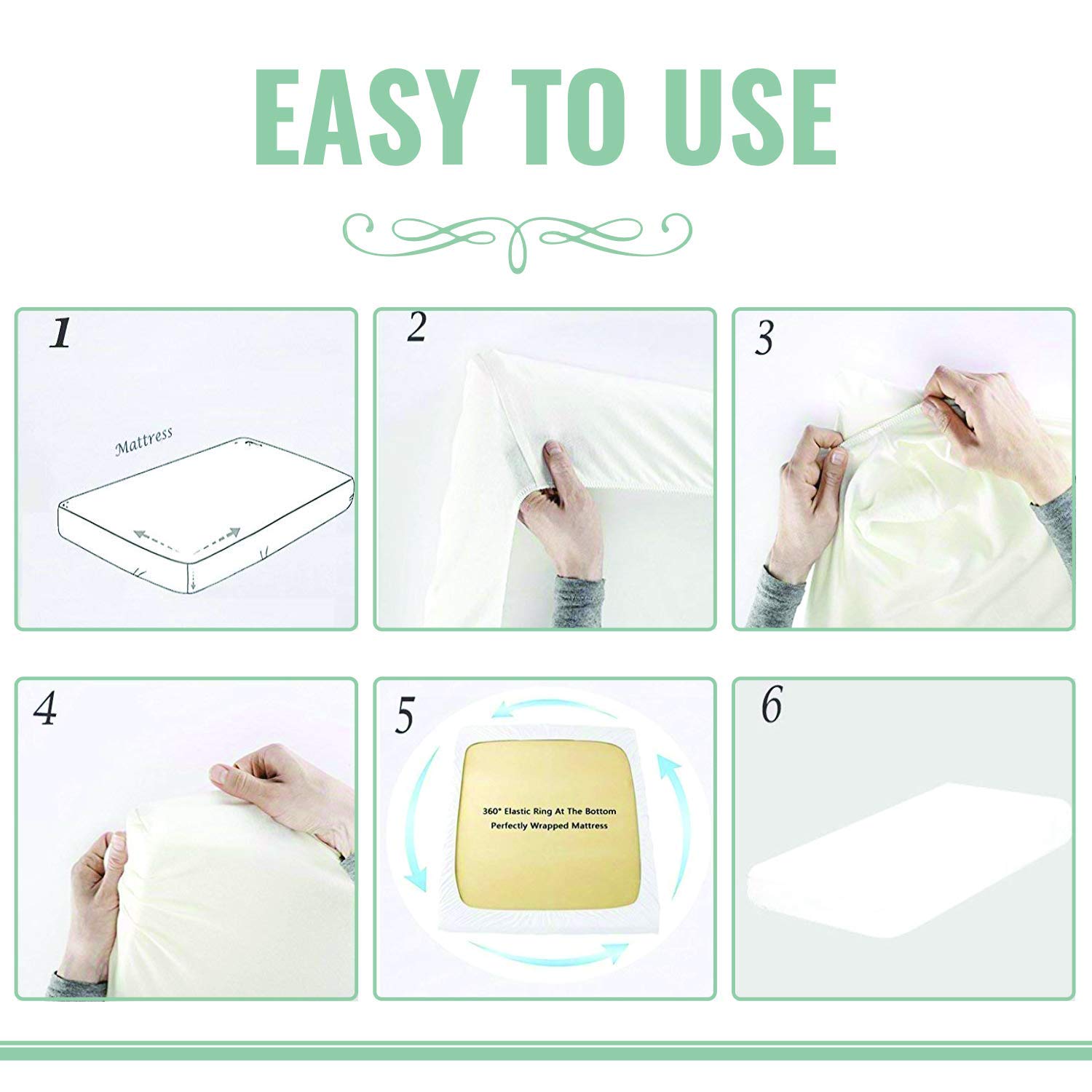 EASY TO USE

1

Mattress

2

3

4

5

360° Elastic Ring At The Bottom
Perfectly Wrapped Mattress

6