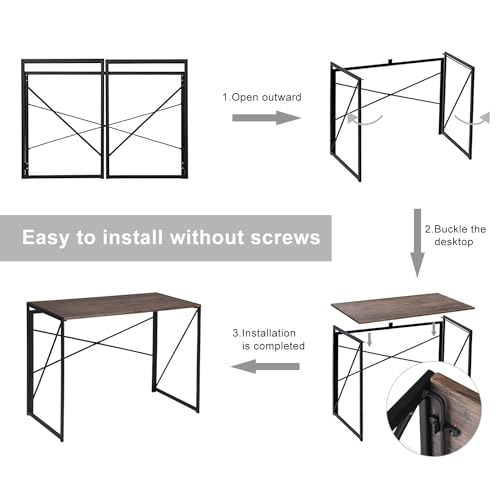 1.Open outward

Easy to install without screws

2.Buckle the desktop

3.Installation is completed