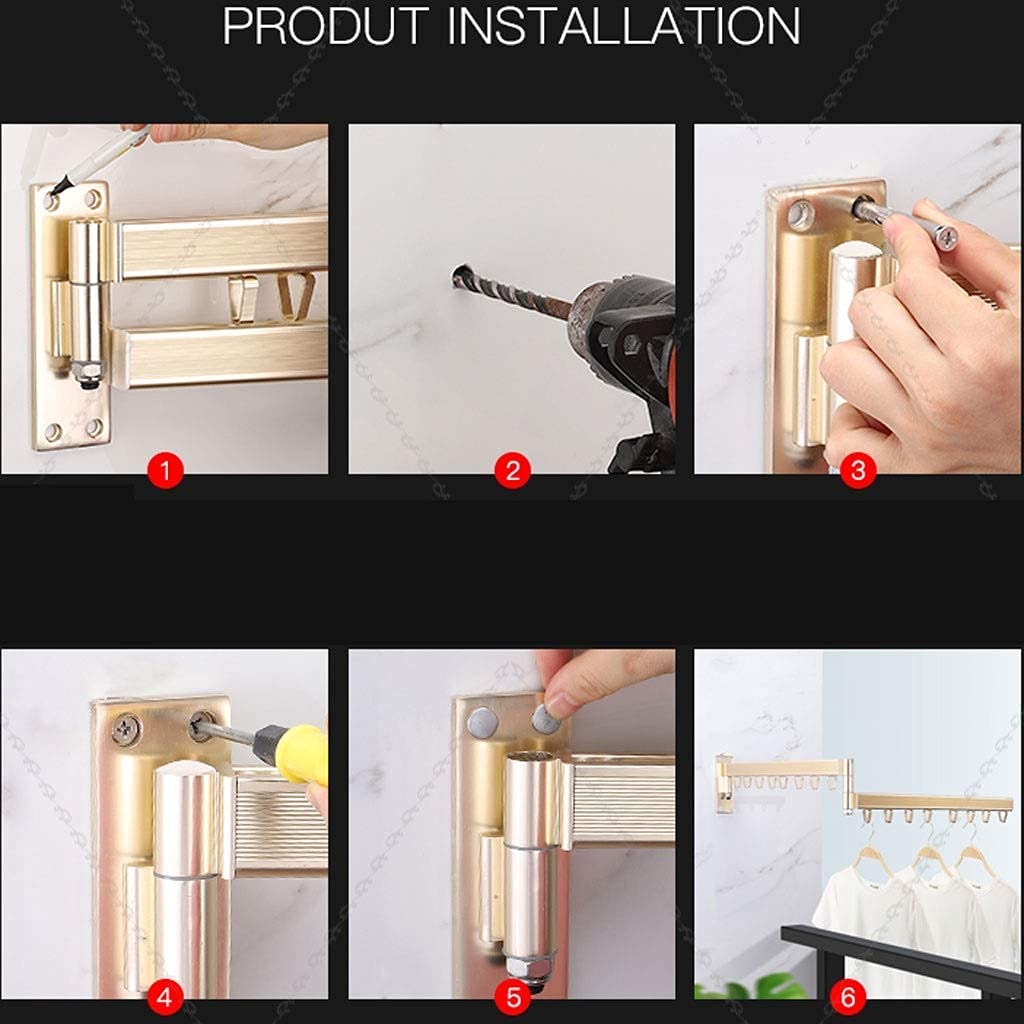 PRODUT INSTALLATION

1

2

3

4

5

6