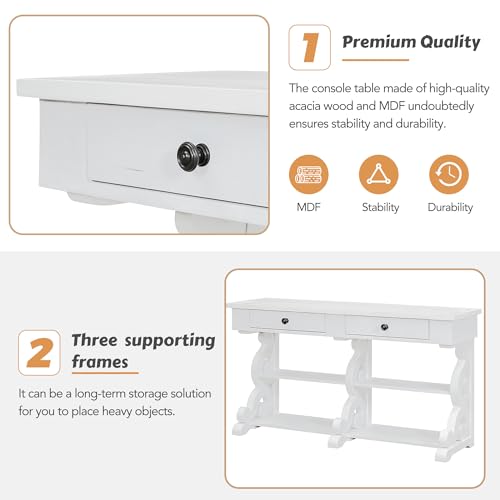 1

Premium Quality

The console table made of high-quality acacia wood and MDF undoubtedly ensures stability and durability.

MDF

Stability

Durability

2

Three supporting frames

It can be a long-term storage solution for you to place heavy objects.