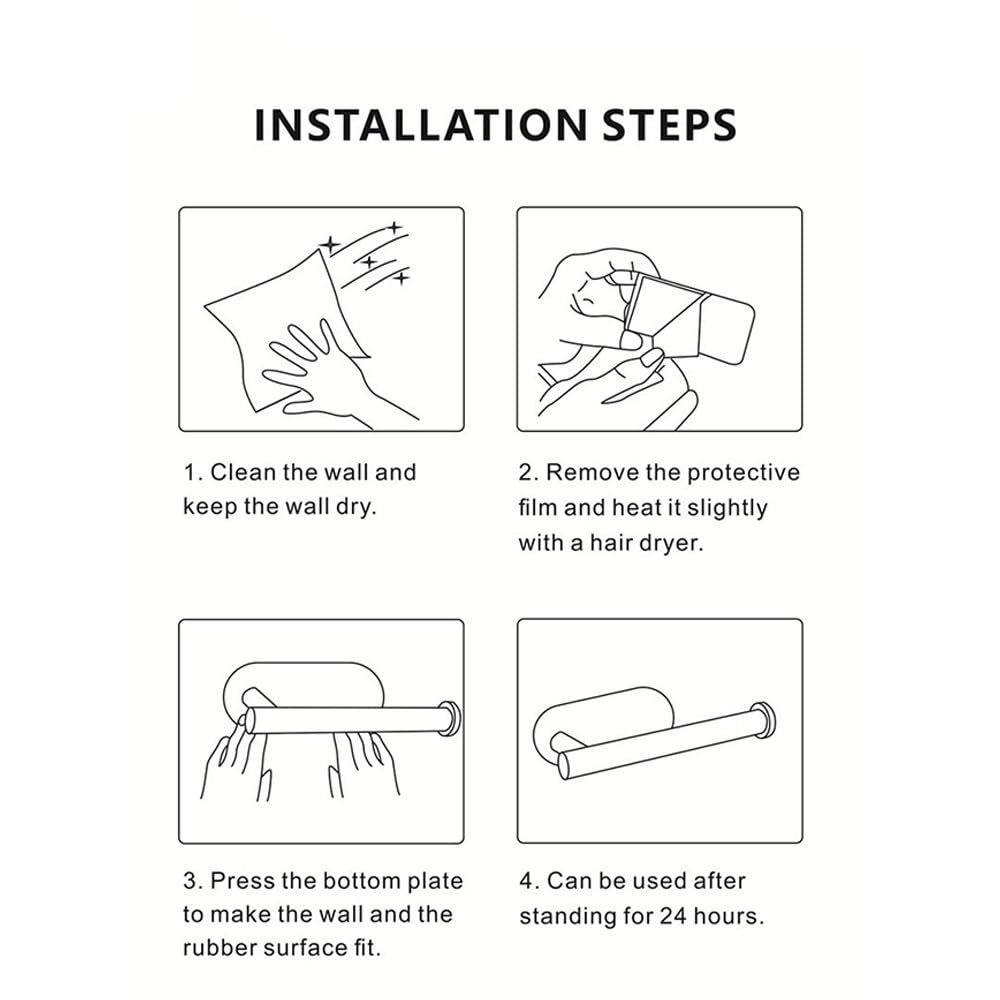 INSTALLATION STEPS

1. Clean the wall and keep the wall dry.

2. Remove the protective film and heat it slightly with a hair dryer.

3. Press the bottom plate to make the wall and the rubber surface fit.

4. Can be used after standing for 24 hours.