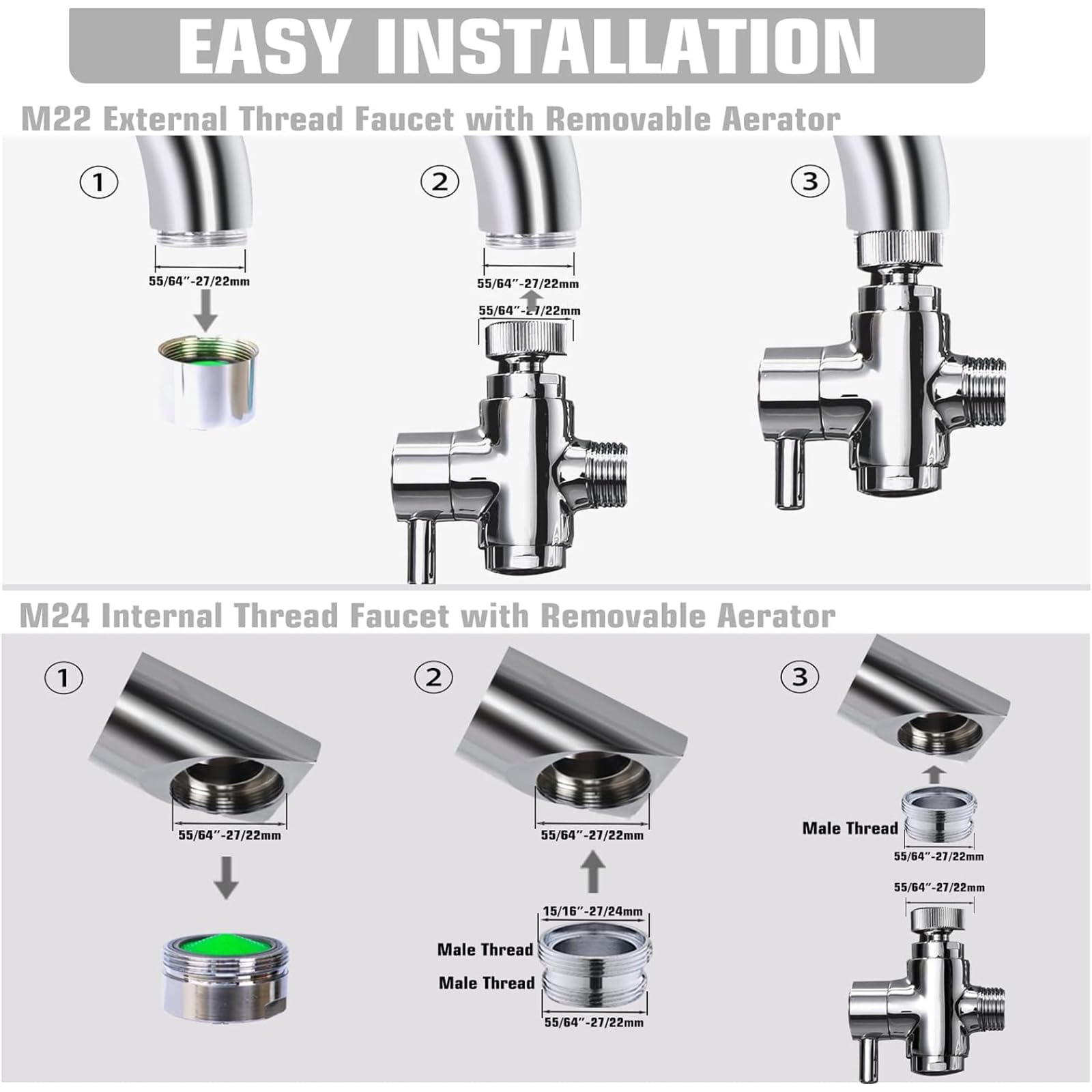 EASY INSTALLATION

M22 External Thread Faucet with Removable Aerator

①

55/64″-27/22mm

②

55/64″-27/22mm

55/64″-27/22mm

③

M24 Internal Thread Faucet with Removable Aerator

①

55/64″-27/22mm

②

55/64″-27/22mm

15/16″-27/24mm

Male Thread

Male Thread

55/64″-27/22mm

③

Male Thread

55/64″-27/22mm

55/64″-27/22mm