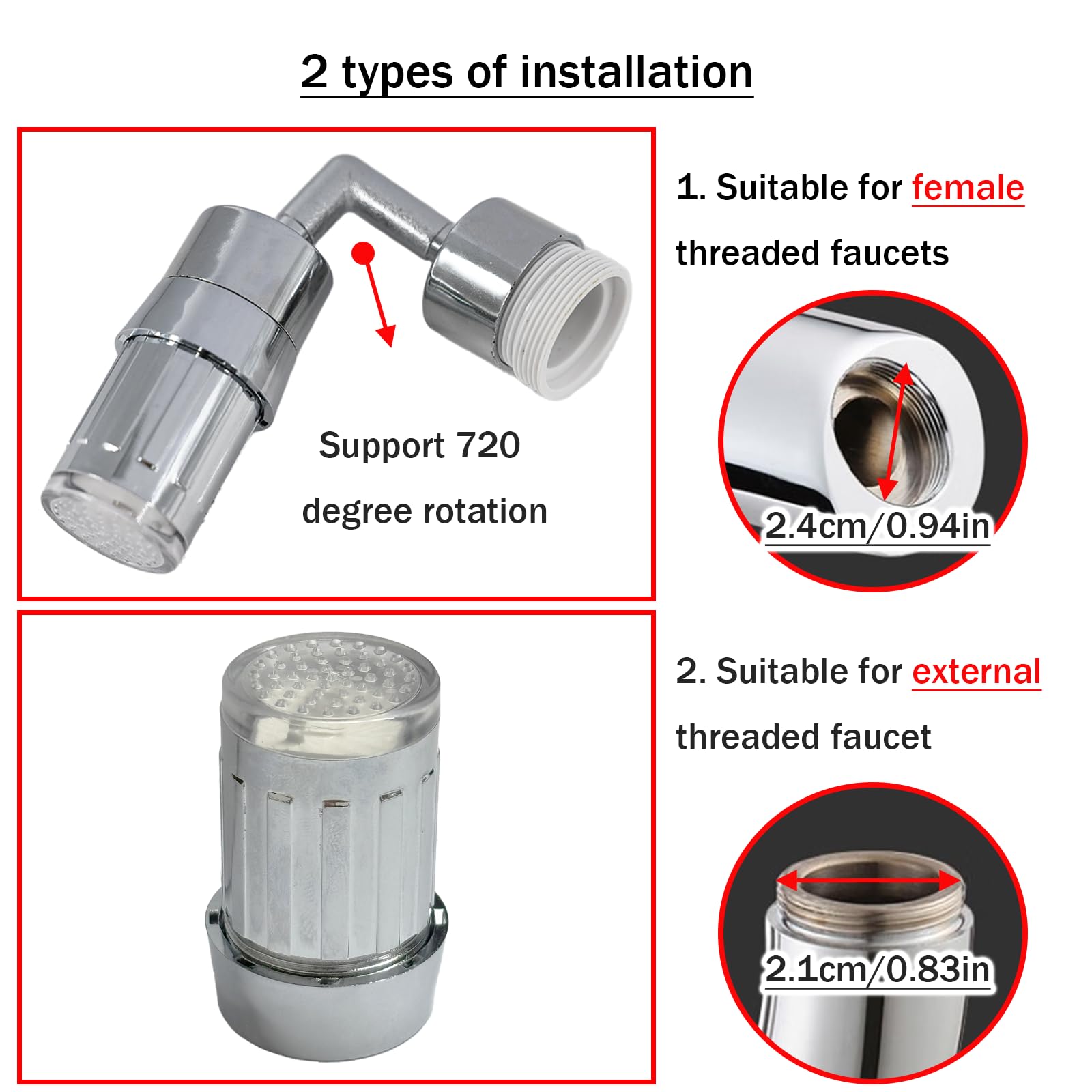 2 types of installation

Support 720 degree rotation

1. Suitable for female threaded faucets

2.4cm/0.94in

2. Suitable for external threaded faucet

2.1cm/0.83in