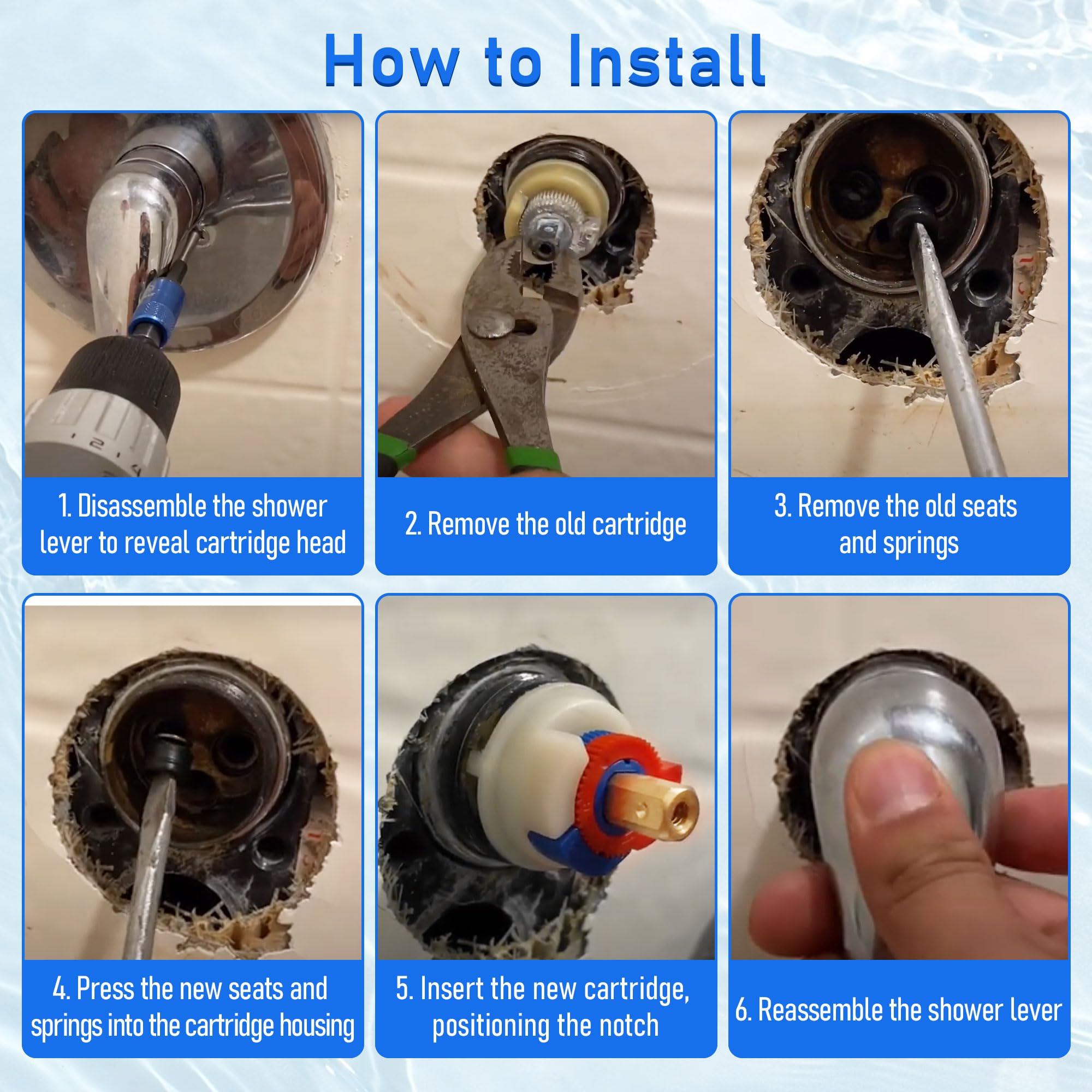 How to Install

1. Disassemble the shower lever to reveal cartridge head

2. Remove the old cartridge

3. Remove the old seats and springs

4. Press the new seats and springs into the cartridge housing

5. Insert the new cartridge, positioning the notch

6. Reassemble the shower lever