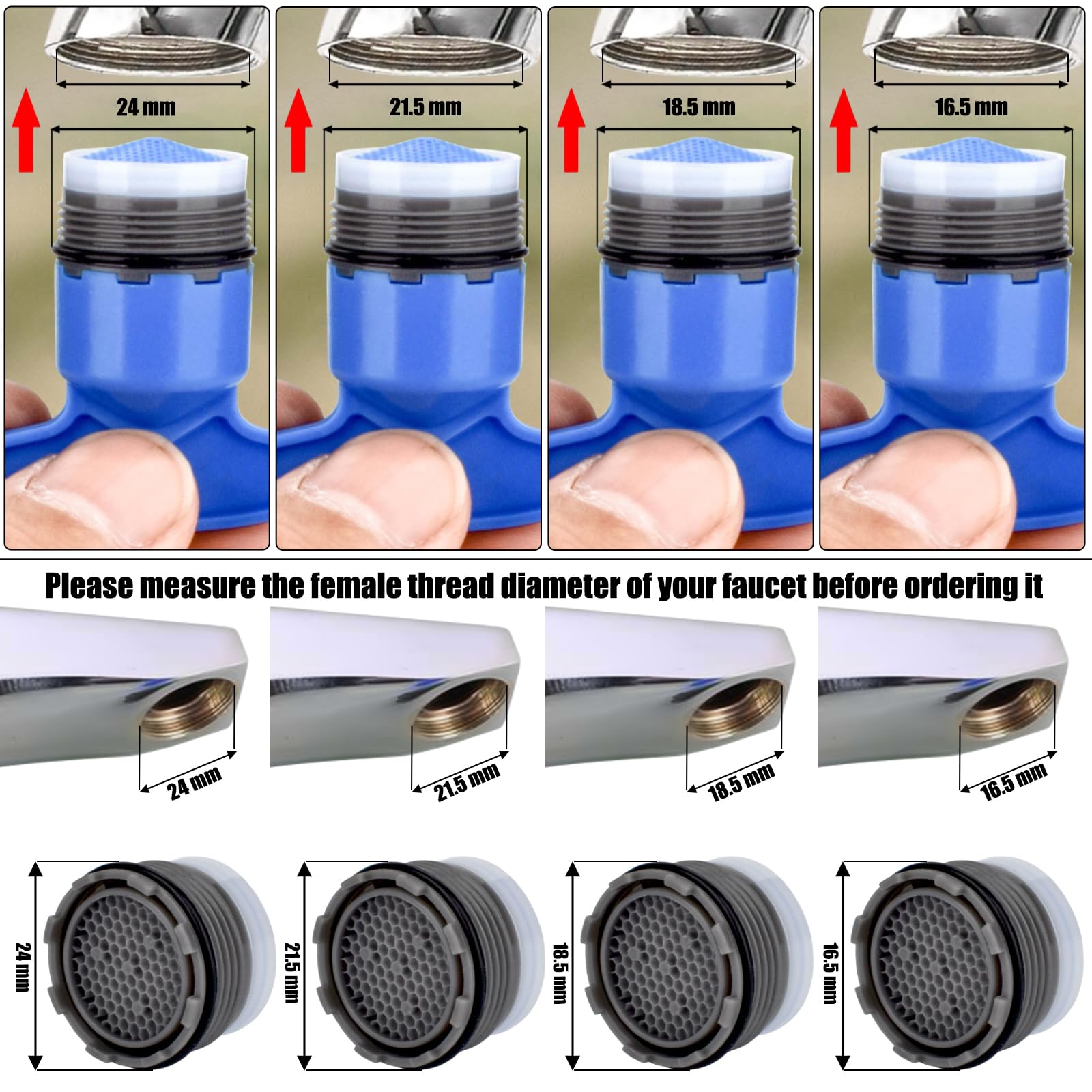 24 mm

21.5 mm

18.5 mm

16.5 mm

Please measure the female thread diameter of your faucet before ordering it

24 mm

21.5 mm

18.5 mm

16.5 mm

24 mm

21.5 mm

18.5 mm

16.5 mm