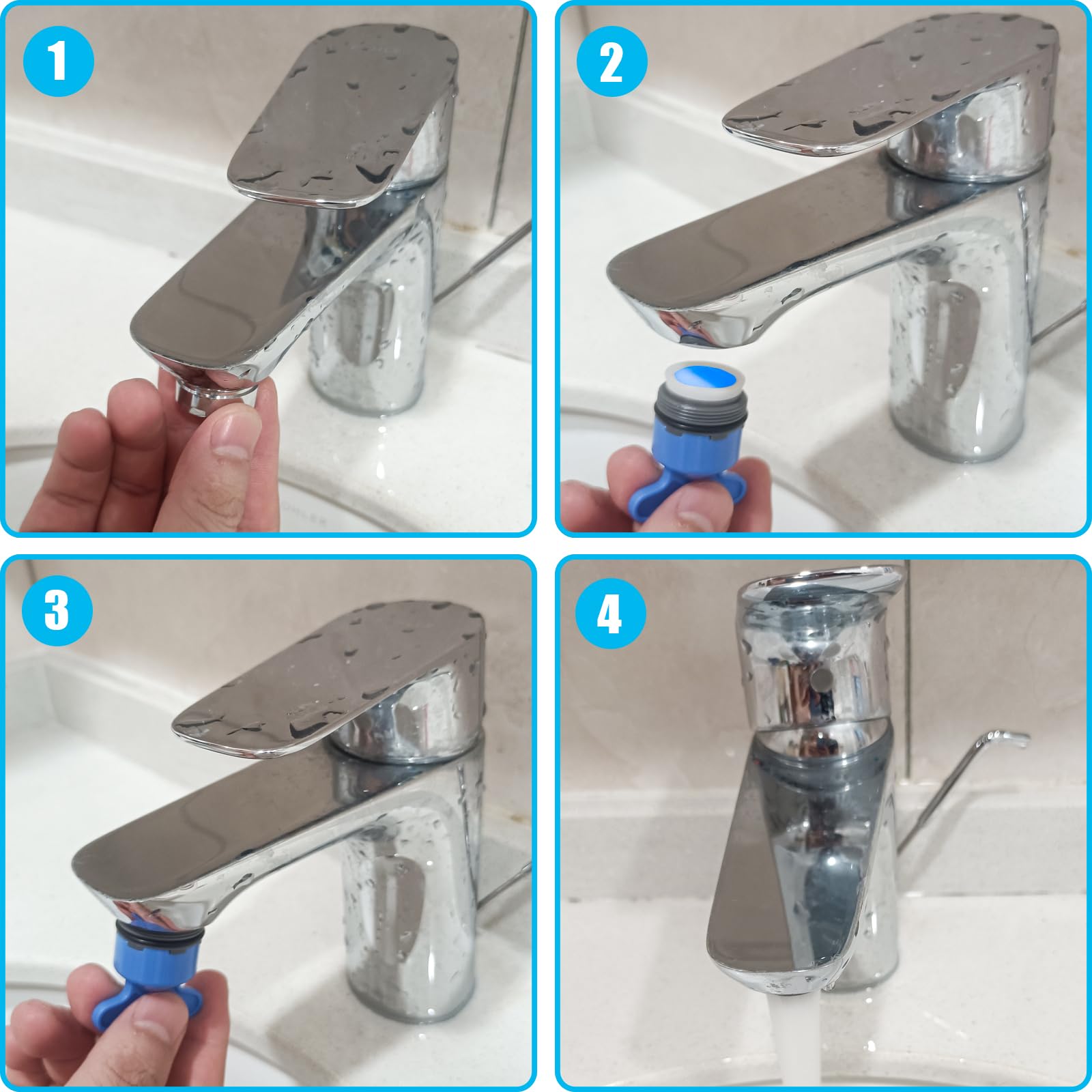 1

2

3

4