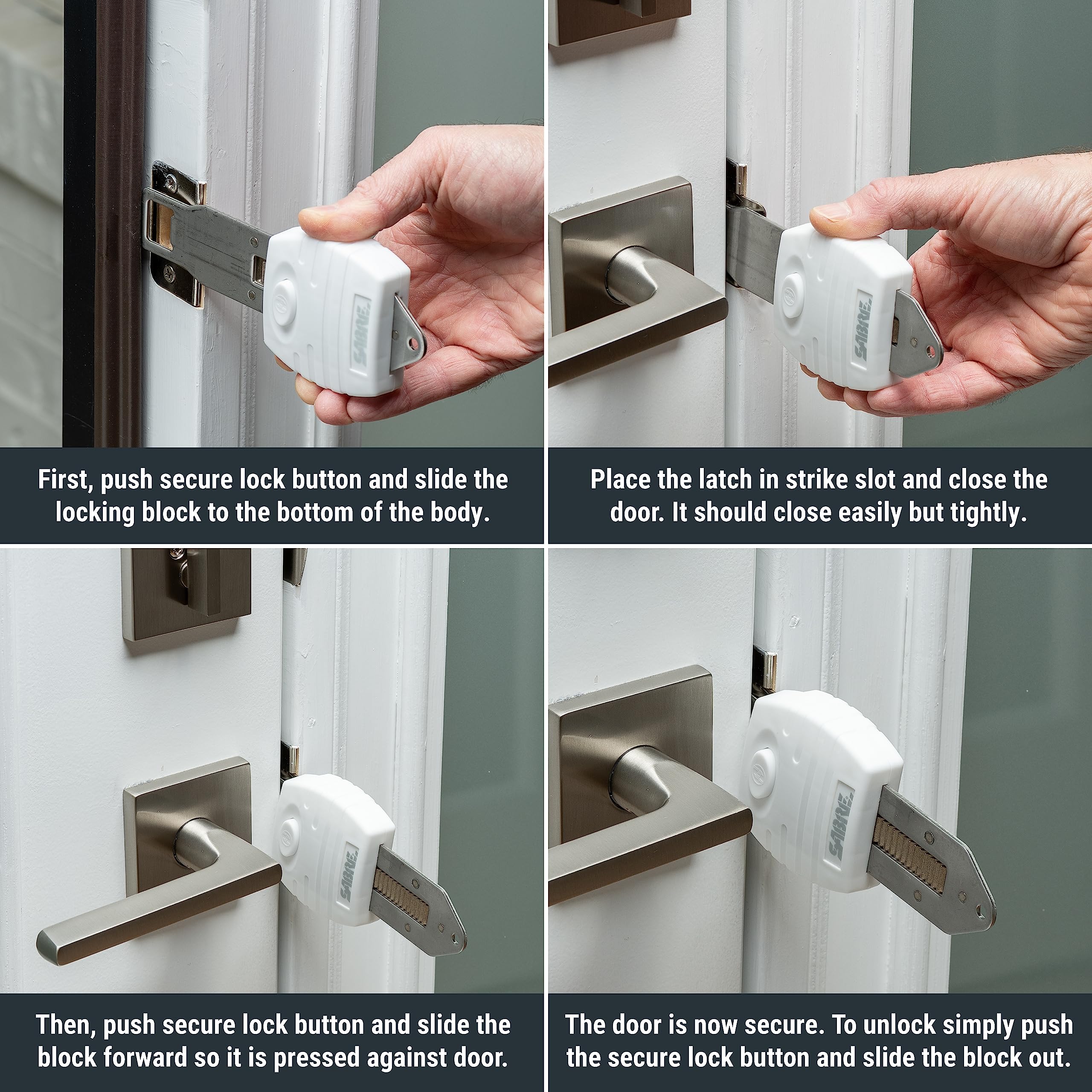 SABRE

First, push secure lock button and slide the locking block to the bottom of the body.

SABRE

Place the latch in strike slot and close the door. It should close easily but tightly.

SABRE

Then, push secure lock button and slide the block forward so it is pressed against door.

SABRE

The door is now secure. To unlock simply push the secure lock button and slide the block out.