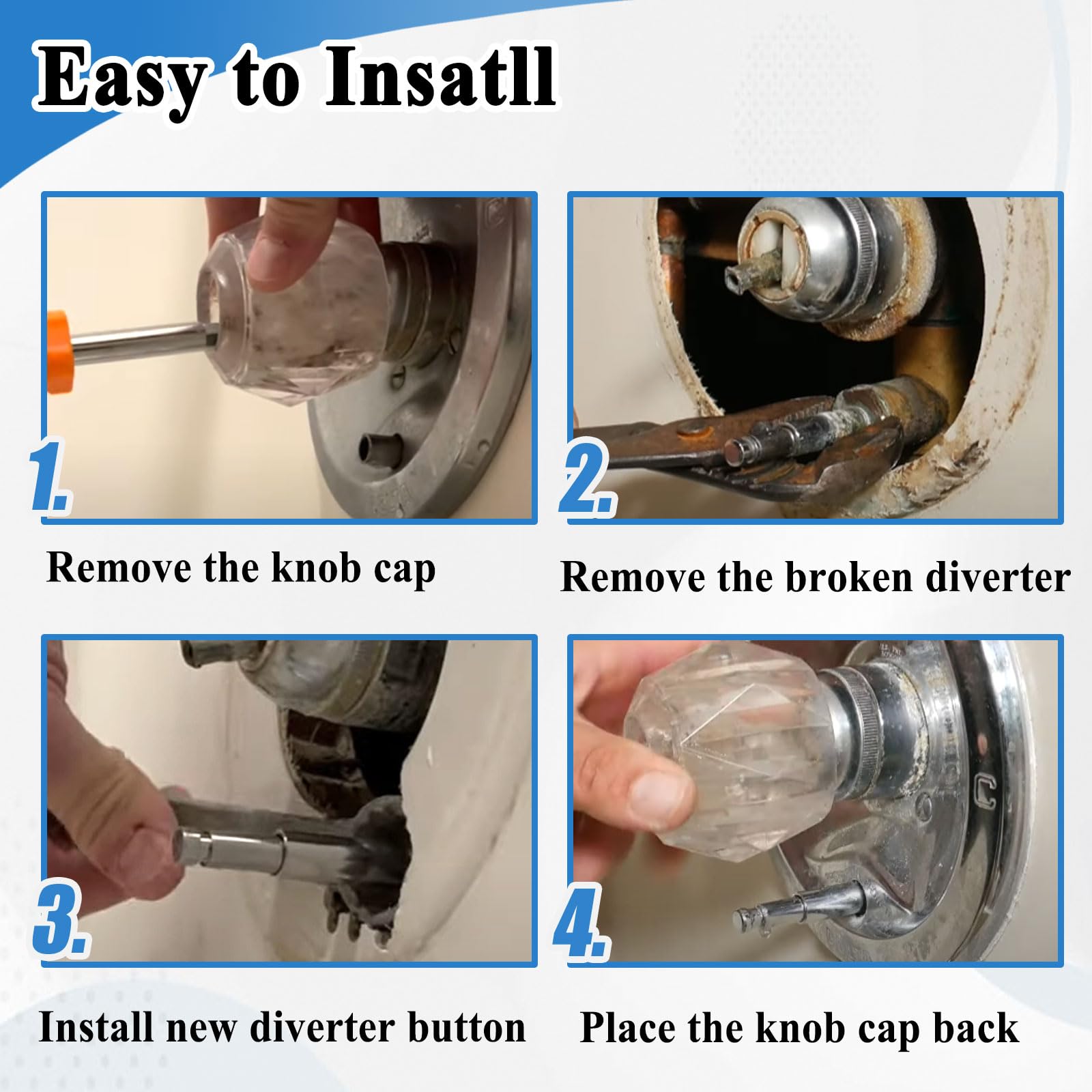 Easy to Insatll

1.

Remove the knob cap

2.

Remove the broken diverter

3.

Install new diverter button

4.

C

Place the knob cap back