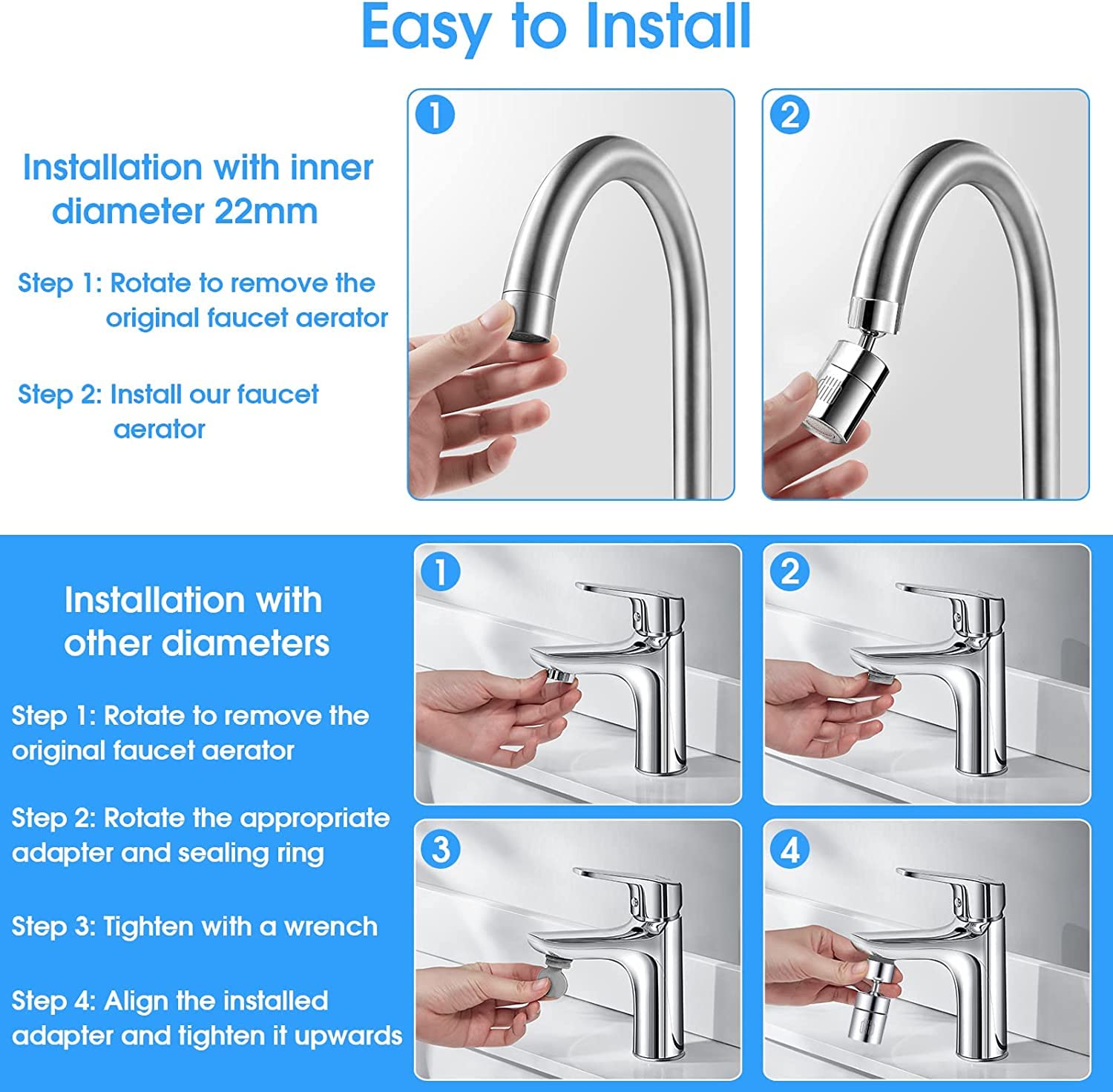 Easy to Install

Installation with inner diameter 22mm

Step 1: Rotate to remove the original faucet aerator

Step 2: Install our faucet aerator

1

2

Installation with other diameters

Step 1: Rotate to remove the original faucet aerator

Step 2: Rotate the appropriate adapter and sealing ring

Step 3: Tighten with a wrench

Step 4: Align the installed adapter and tighten it upwards

1

2

3

4