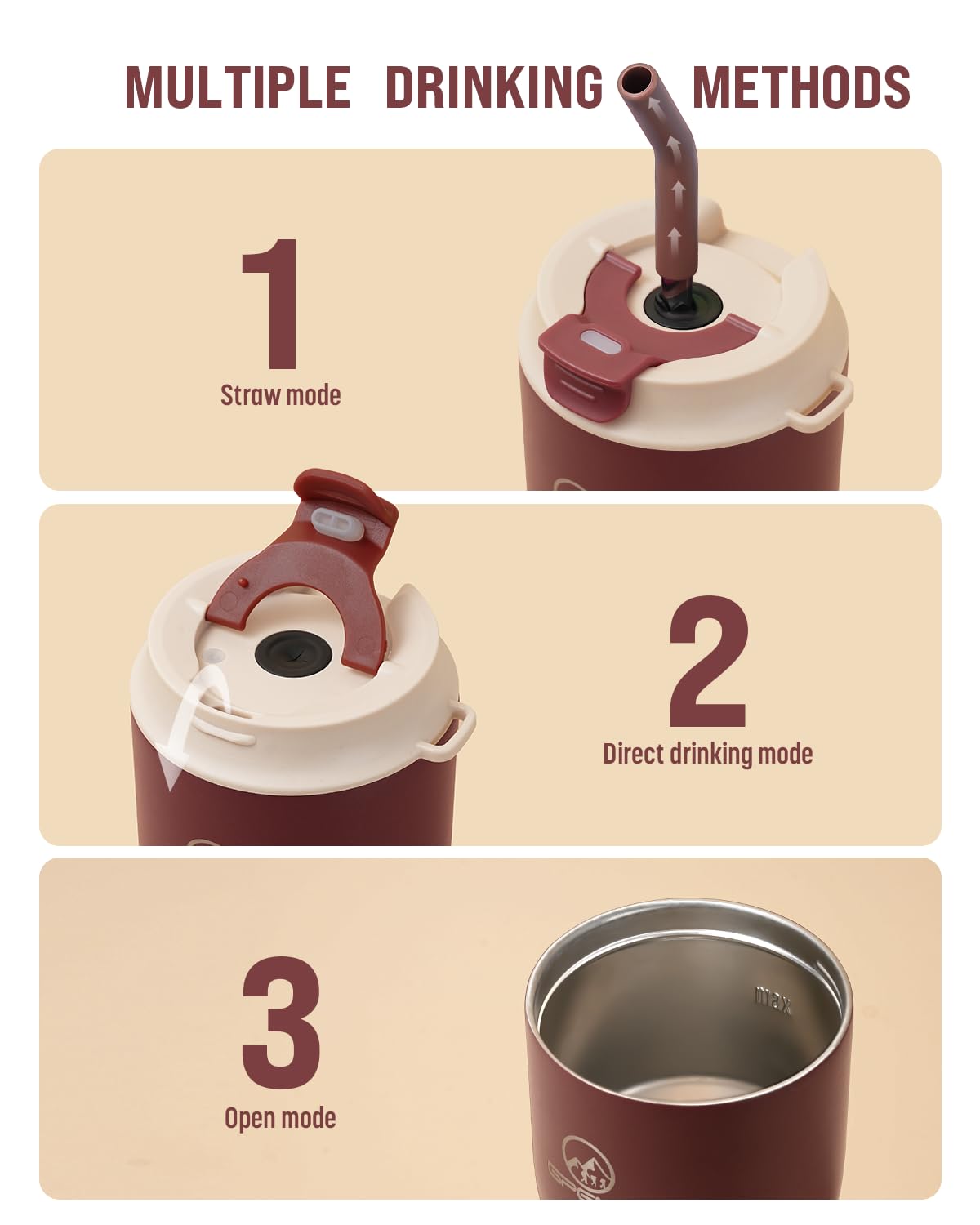 MULTIPLE DRINKING METHODS

1

Straw mode

2

Direct drinking mode

3

Open mode

max