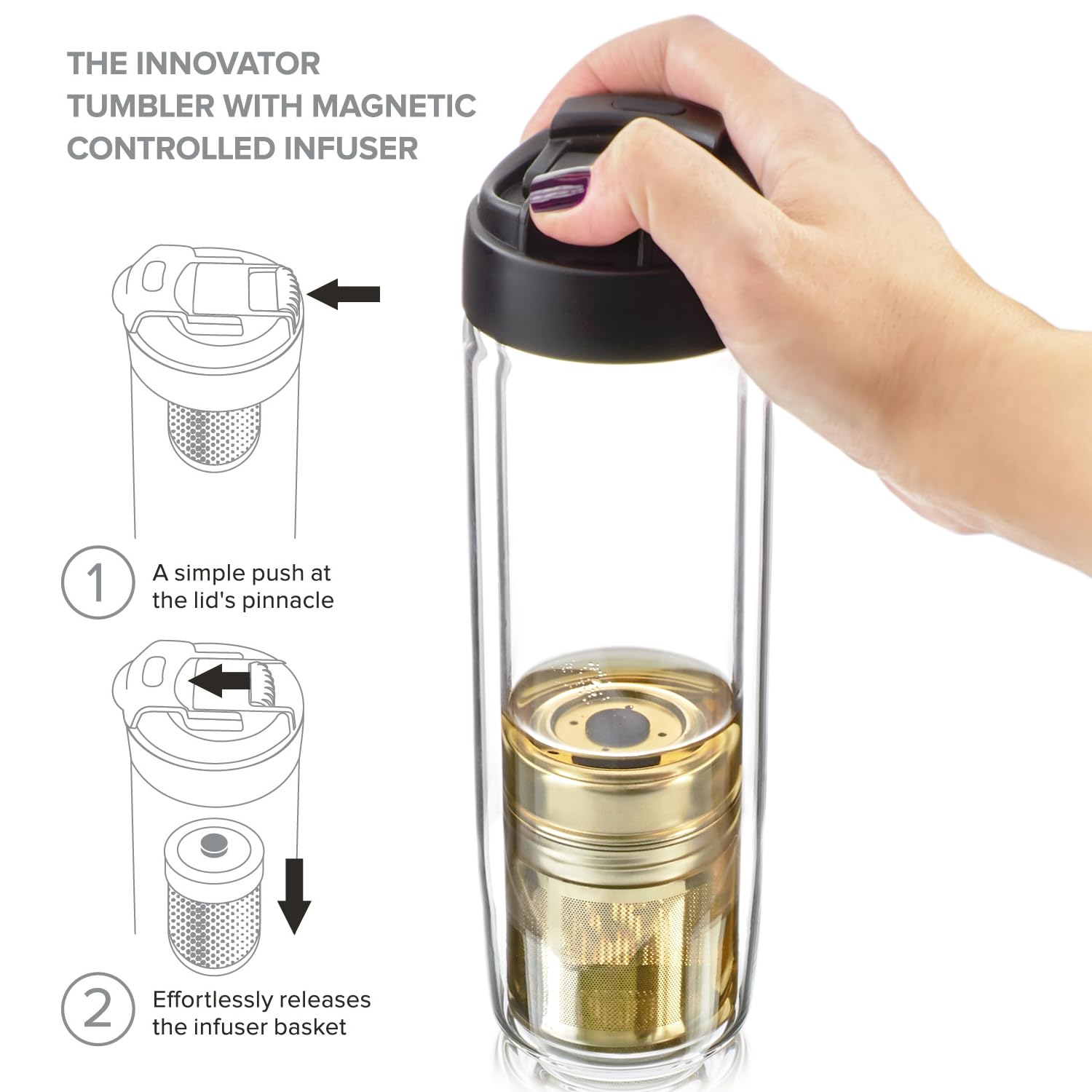 THE INNOVATOR TUMBLER WITH MAGNETIC CONTROLLED INFUSER

1 A simple push at the lid's pinnacle

2 Effortlessly releases the infuser basket