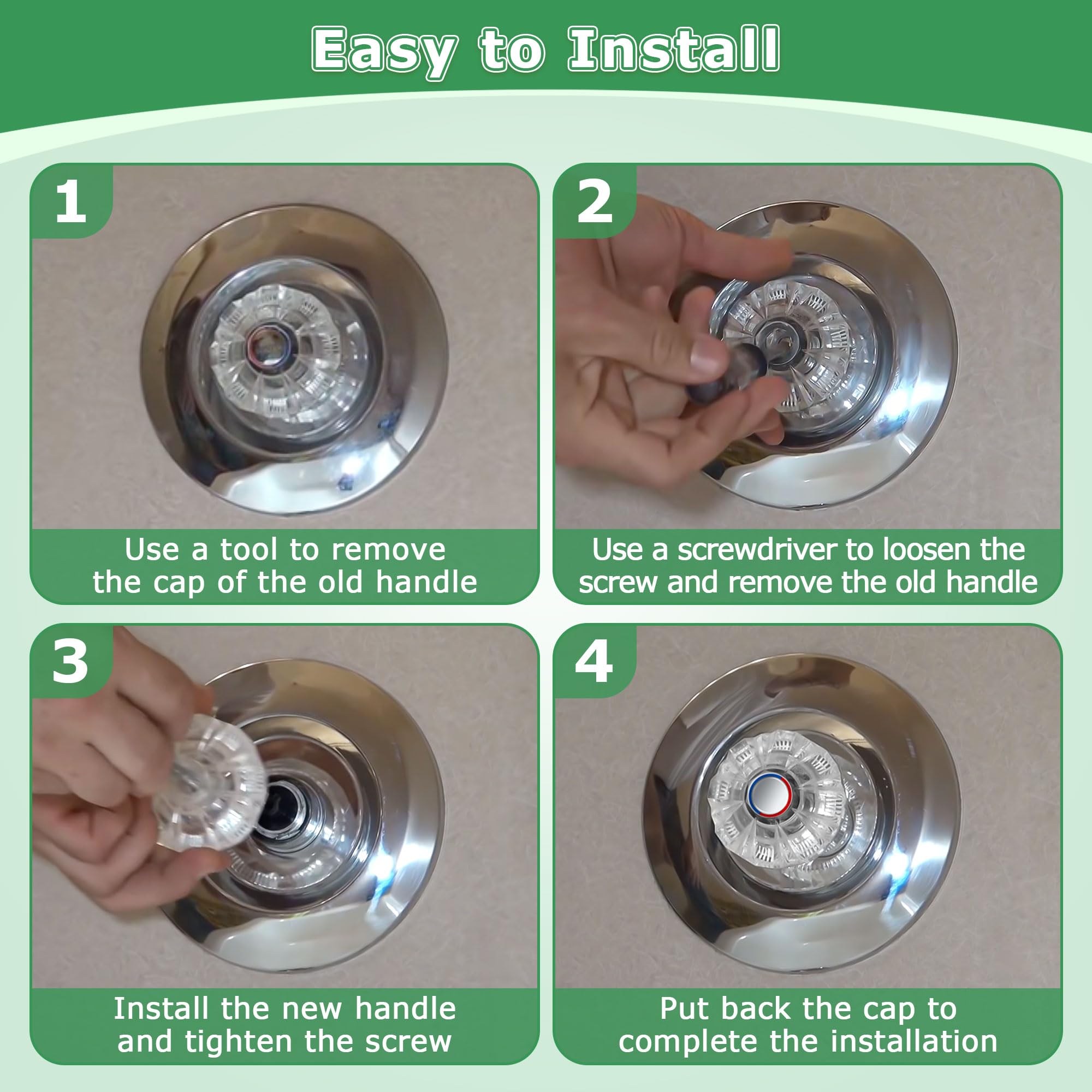 Easy to Install

1

Use a tool to remove the cap of the old handle

2

Use a screwdriver to loosen the screw and remove the old handle

3

Install the new handle and tighten the screw

4

Put back the cap to complete the installation