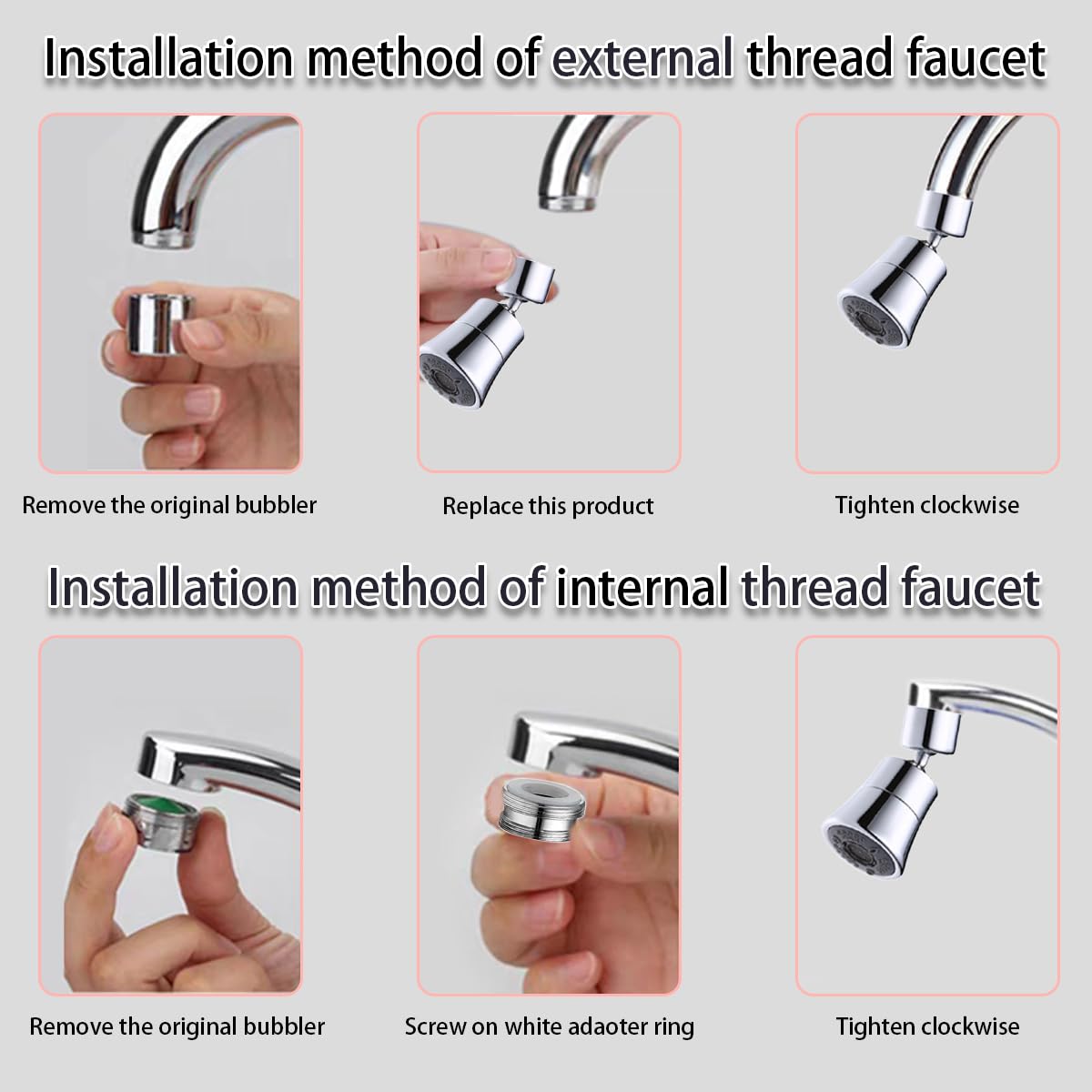 Installation method of external thread faucet

Remove the original bubbler

Replace this product

Tighten clockwise

Installation method of internal thread faucet

Remove the original bubbler

Screw on white adaoter ring

Tighten clockwise