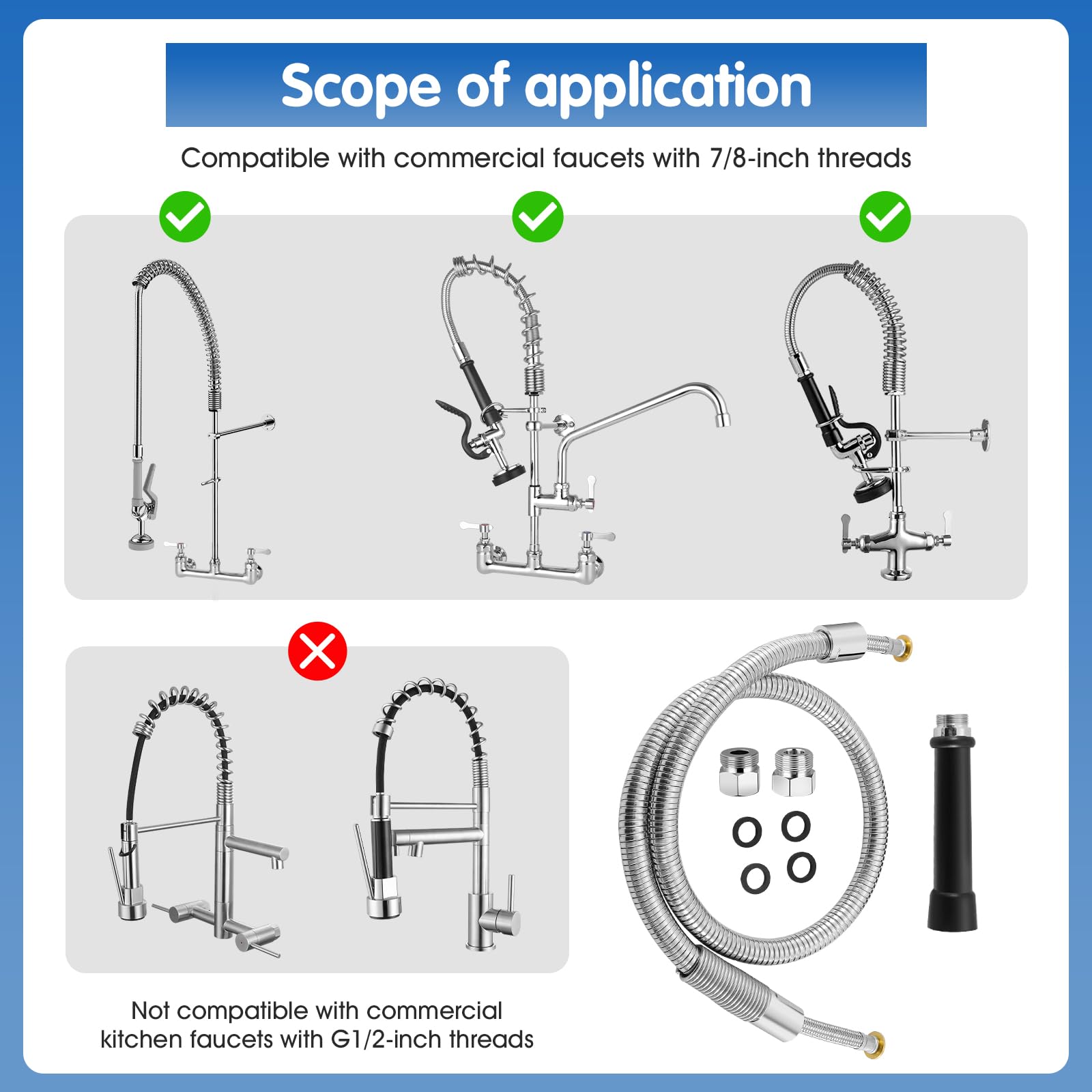 Scope of application

Compatible with commercial faucets with 7/8-inch threads

Not compatible with commercial kitchen faucets with G1/2-inch threads