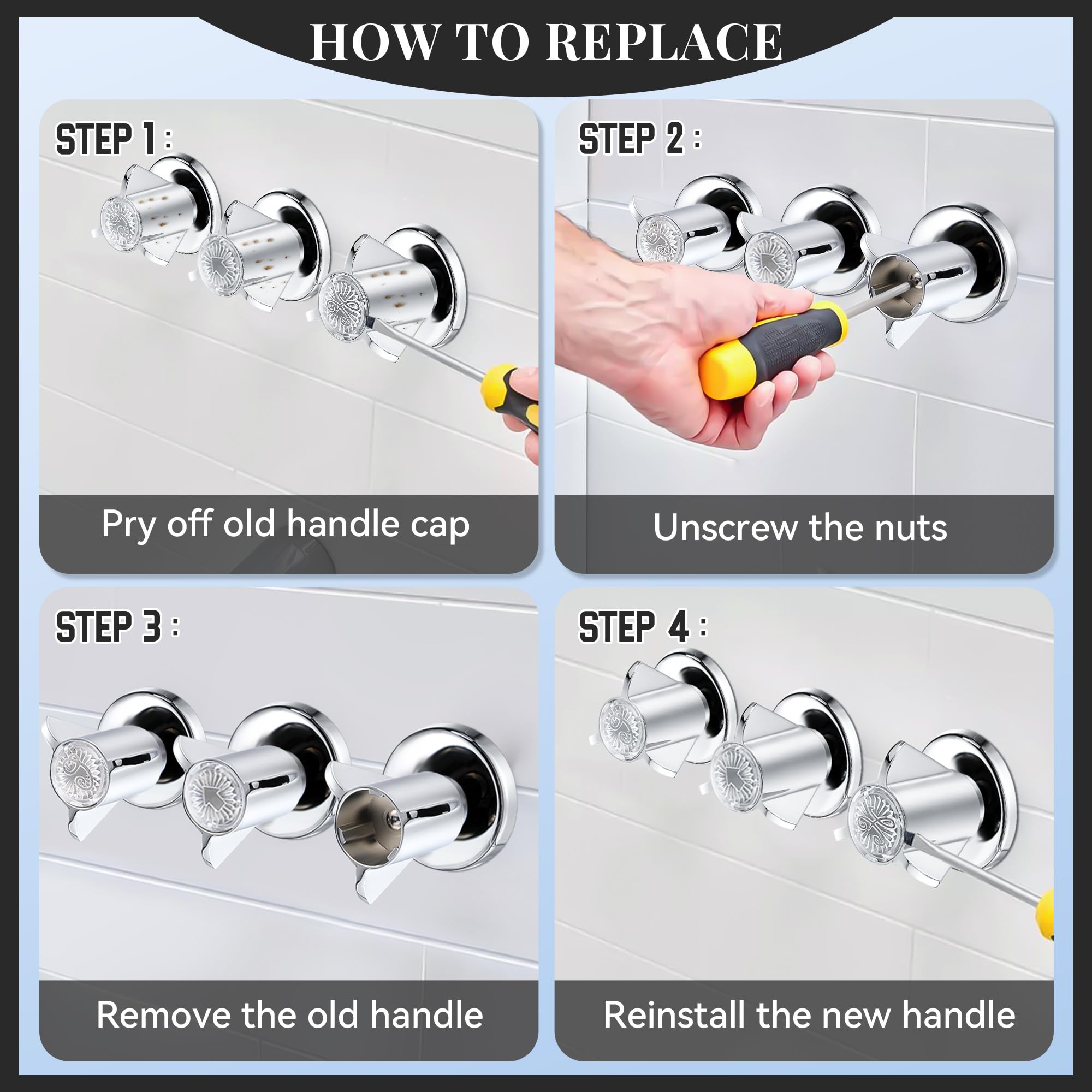 HOW TO REPLACE

STEP 1 :

Pry off old handle cap

STEP 2 :

Unscrew the nuts

STEP 3 :

Remove the old handle

STEP 4 :

Reinstall the new handle