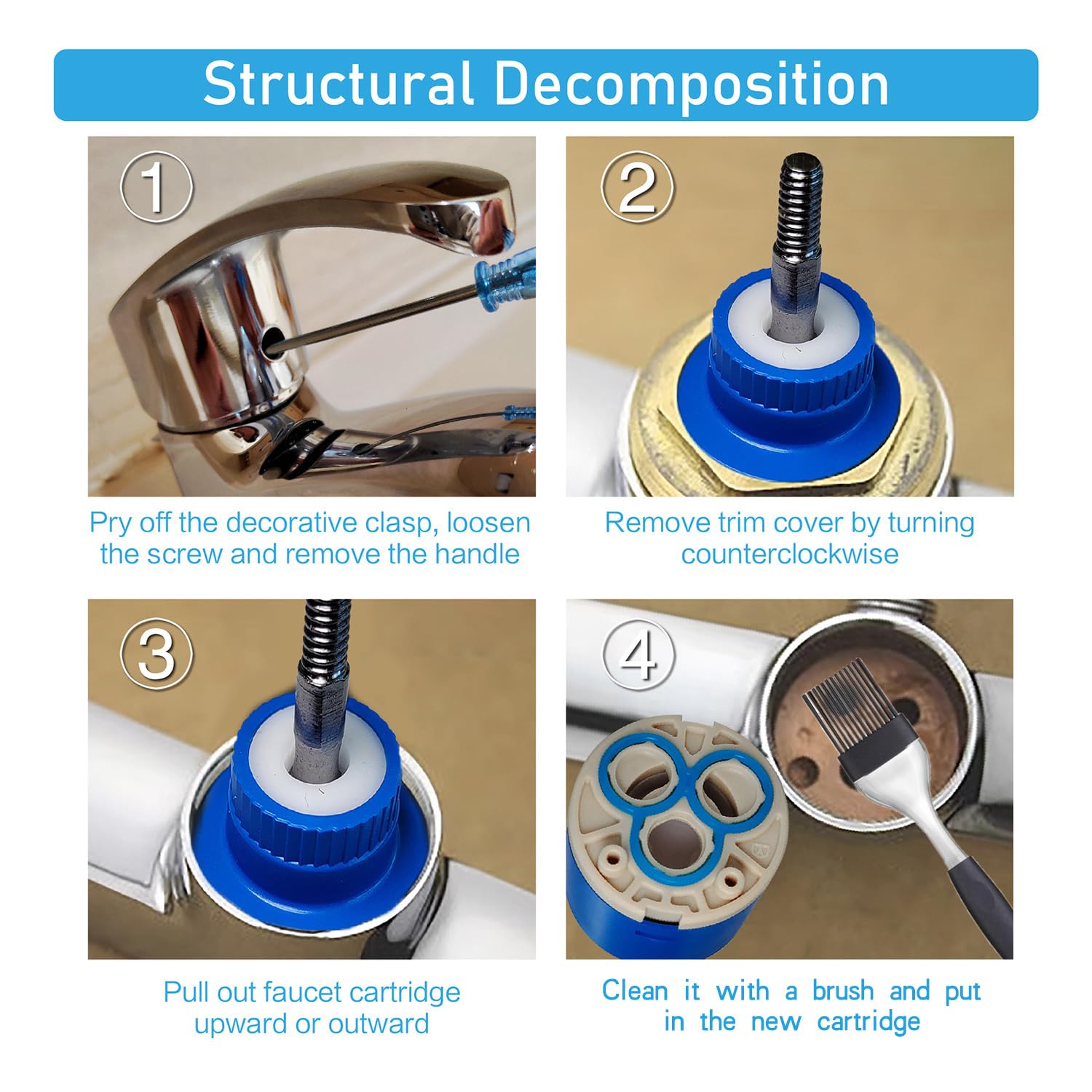 Structural Decomposition

①

Pry off the decorative clasp, loosen the screw and remove the handle

②

Remove trim cover by turning counterclockwise

③

Pull out faucet cartridge upward or outward

④

Clean it with a brush and put in the new cartridge