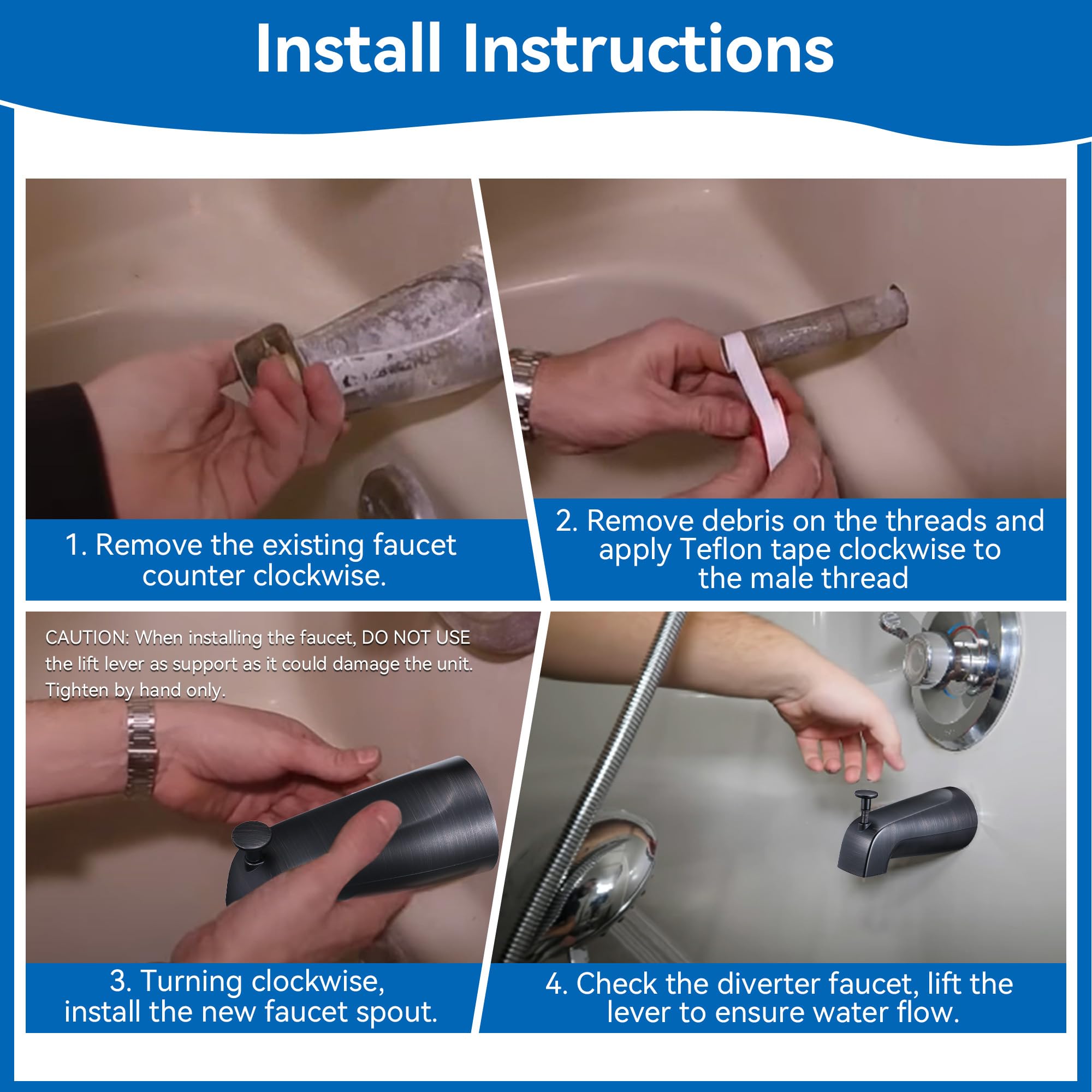 Install Instructions

1. Remove the existing faucet counter clockwise.

2. Remove debris on the threads and apply Teflon tape clockwise to the male thread

CAUTION: When installing the faucet, DO NOT USE the lift lever as support as it could damage the unit. Tighten by hand only.

3. Turning clockwise, install the new faucet spout.

4. Check the diverter faucet, lift the lever to ensure water flow.