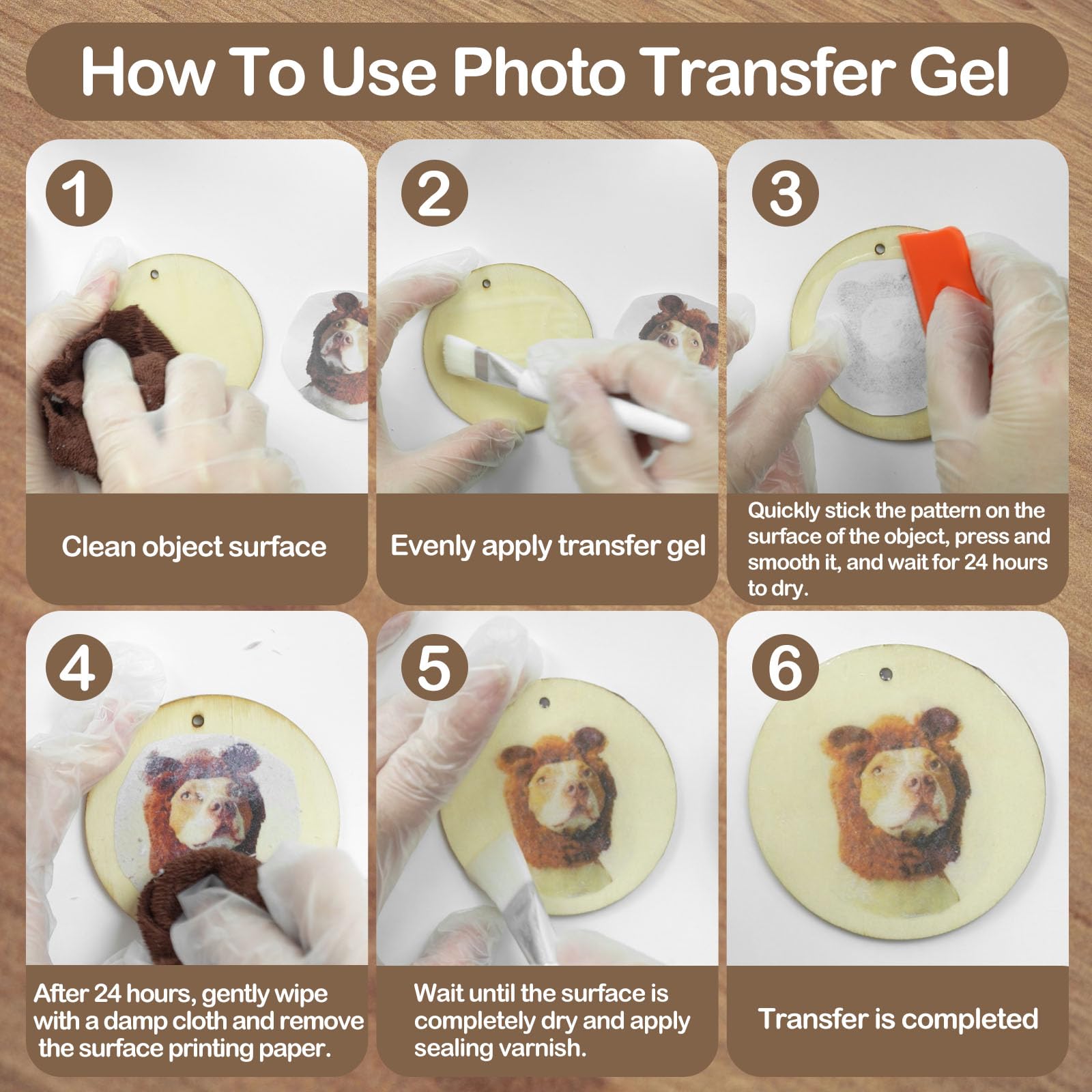 How To Use Photo Transfer Gel

1

Clean object surface

2

Evenly apply transfer gel

3

Quickly stick the pattern on the surface of the object, press and smooth it, and wait for 24 hours to dry.

4

After 24 hours, gently wipe with a damp cloth and remove the surface printing paper.

5

Wait until the surface is completely dry and apply sealing varnish.

6

Transfer is completed