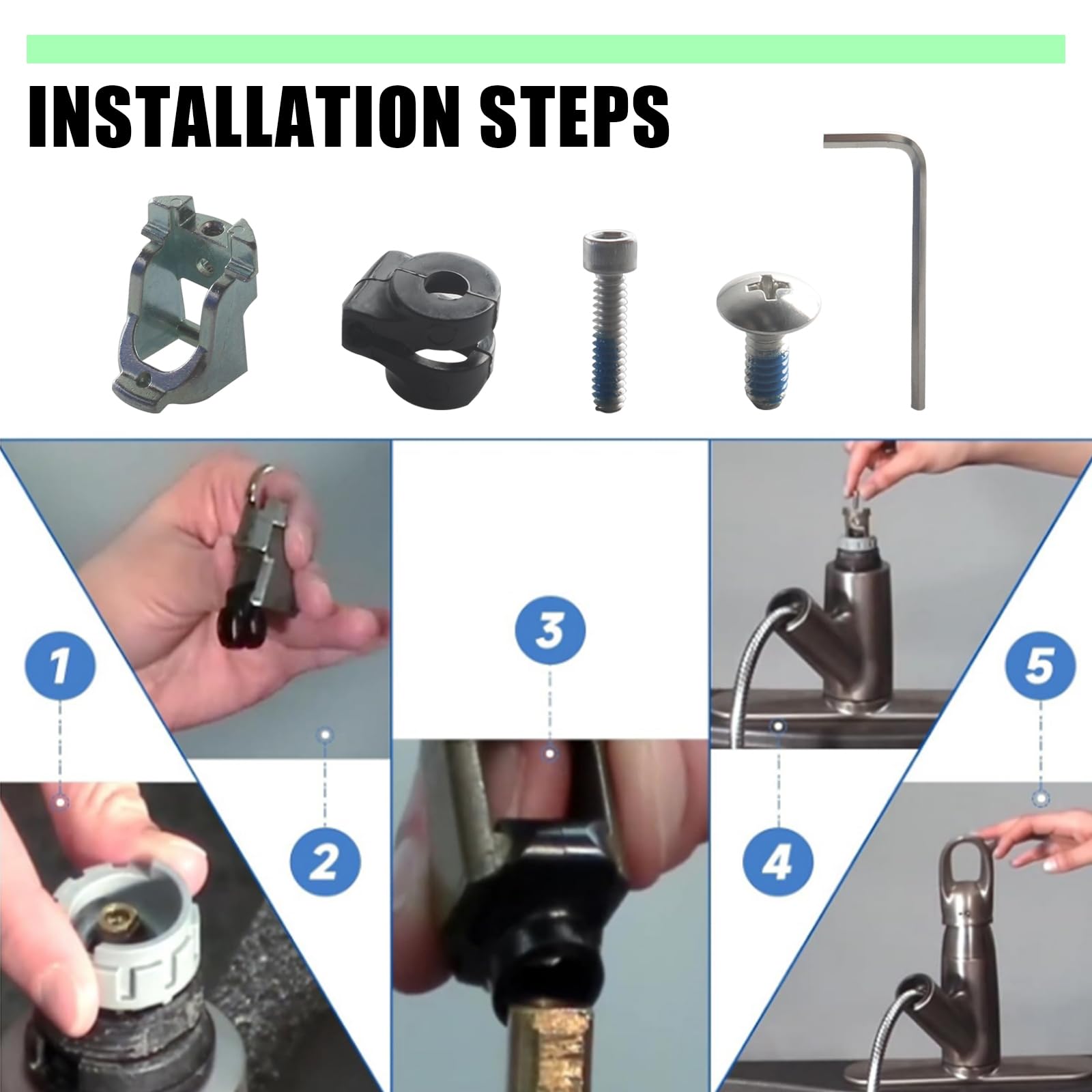 INSTALLATION STEPS

1

2

3

4

5