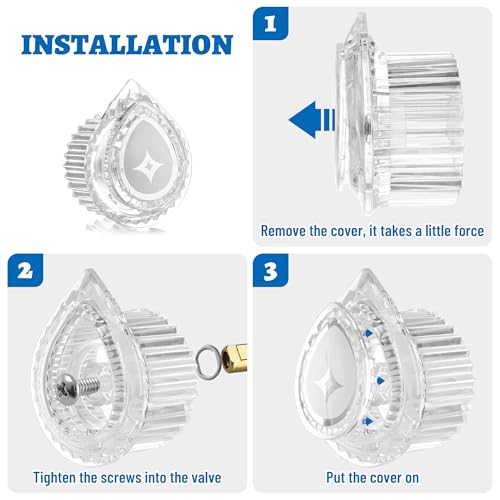 INSTALLATION

1

Remove the cover, it takes a little force

2

Tighten the screws into the valve

3

Put the cover on