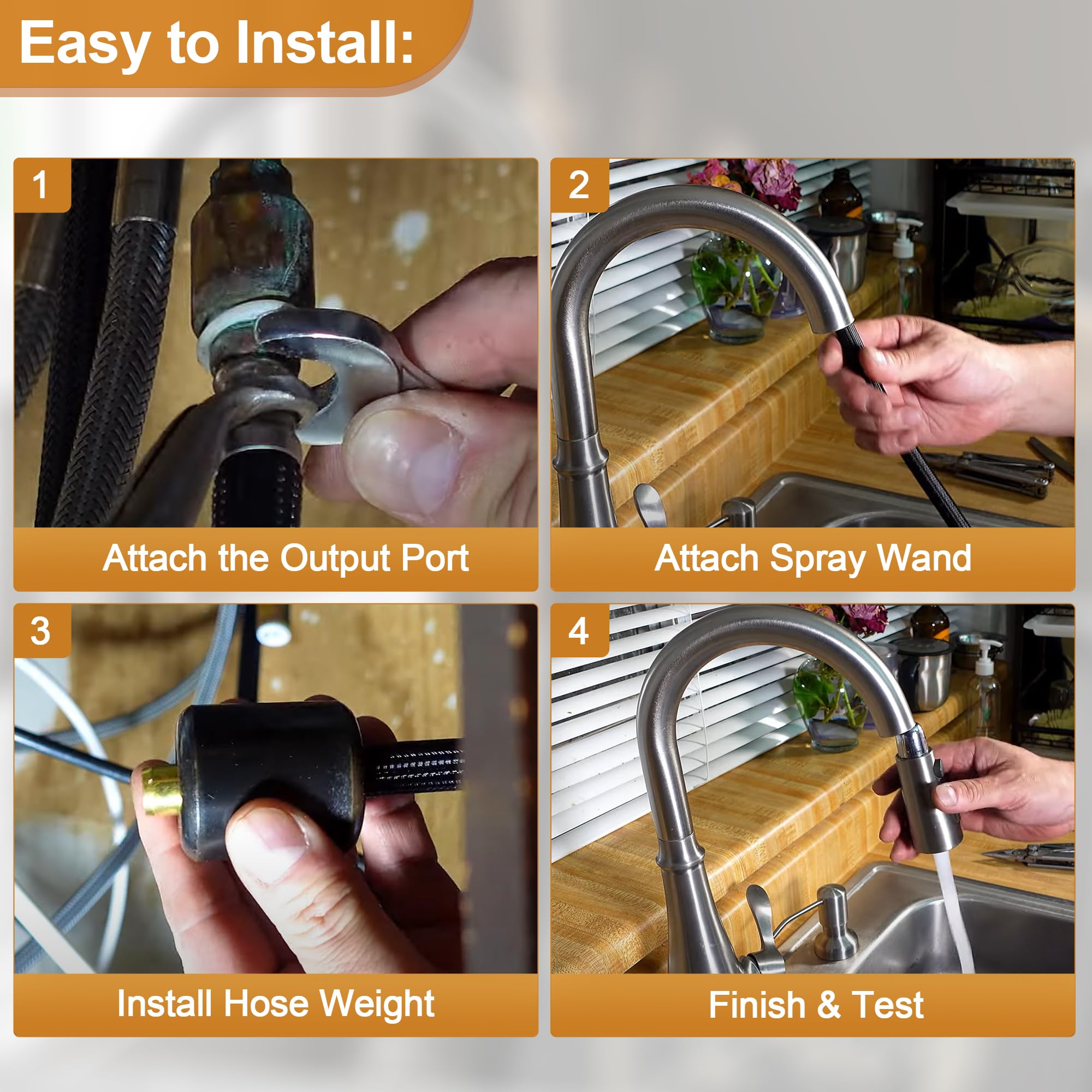 Easy to Install:

1

Attach the Output Port

2

Attach Spray Wand

3

Install Hose Weight

4

Finish & Test