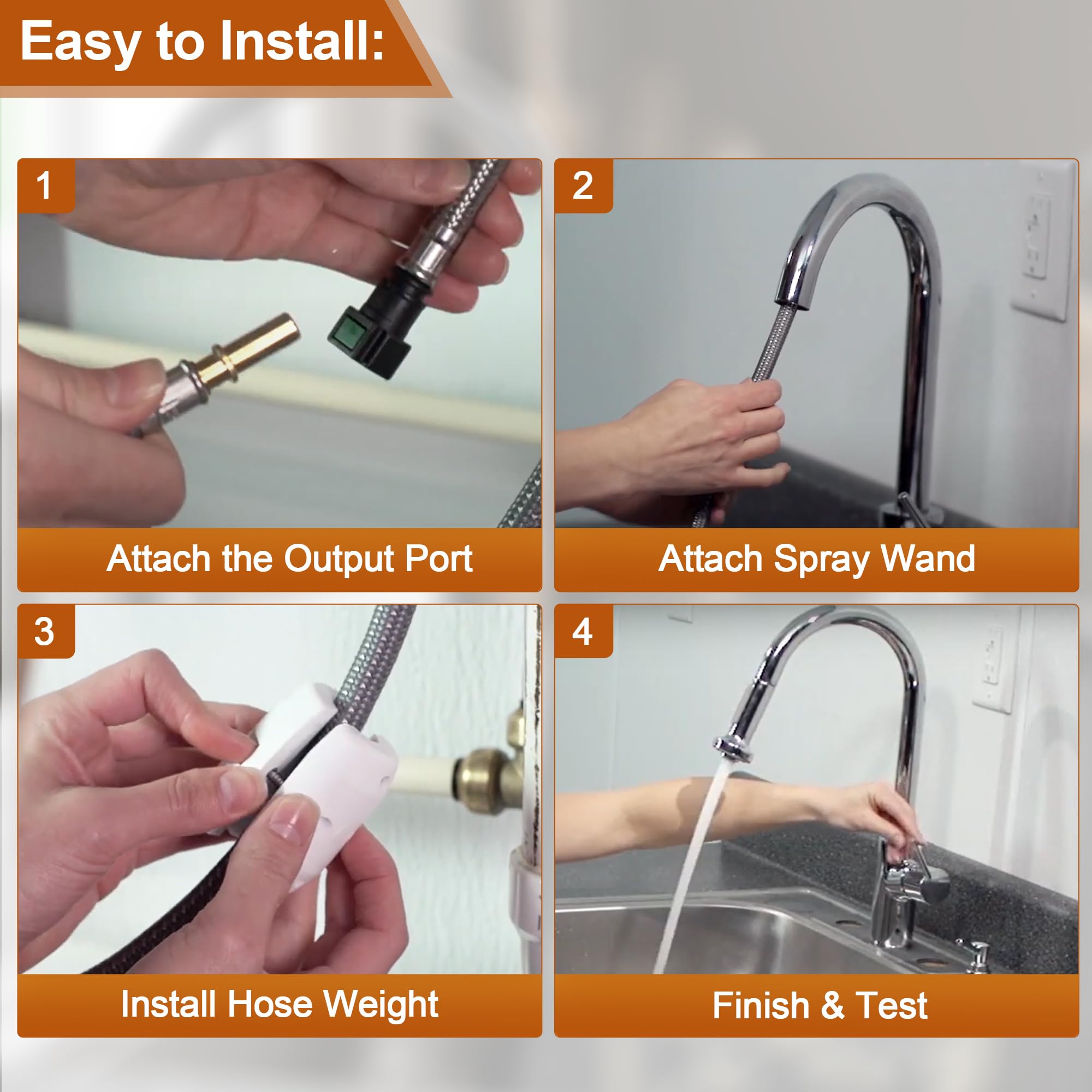 Easy to Install:

1

Attach the Output Port

2

Attach Spray Wand

3

Install Hose Weight

4

Finish & Test