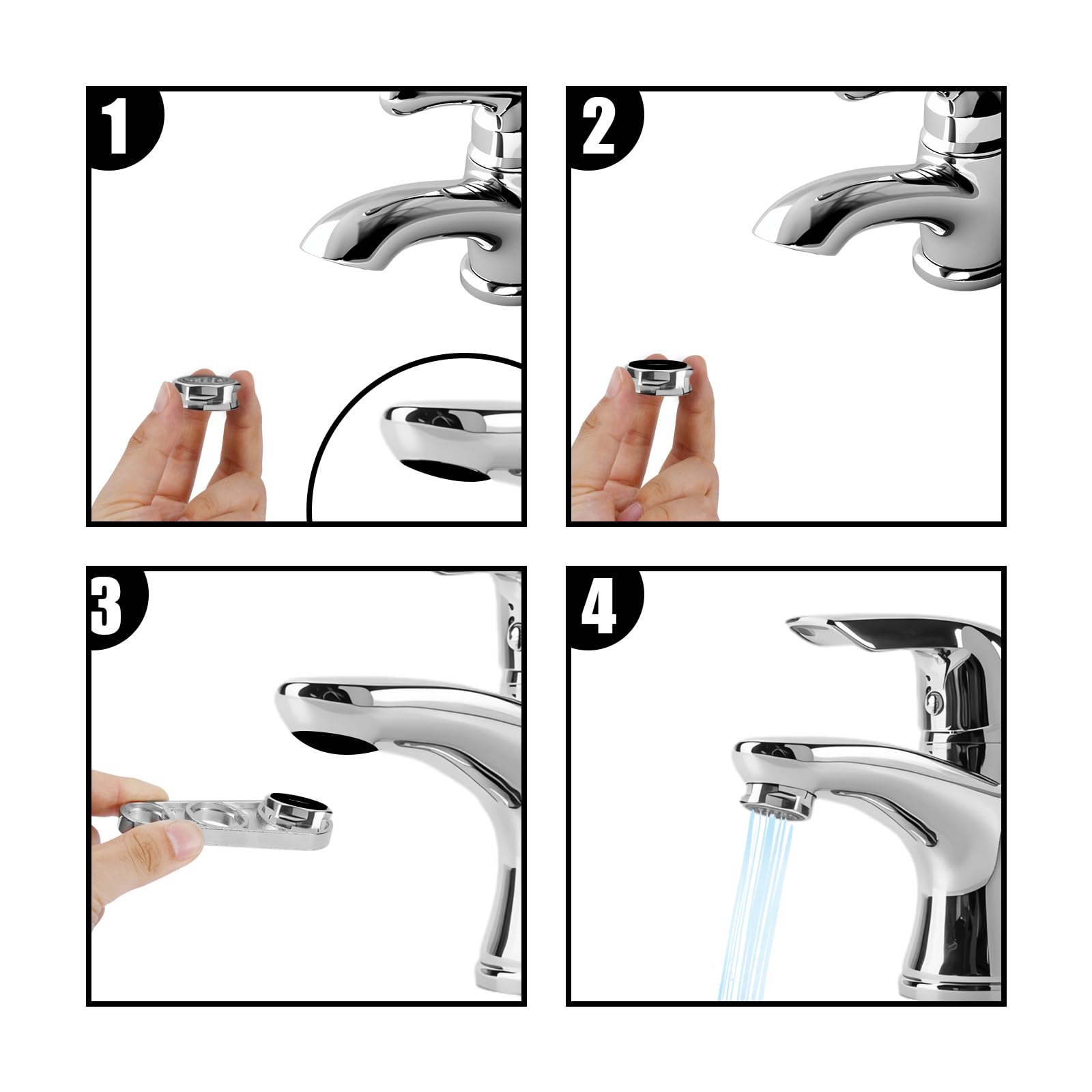 1

2

3

4