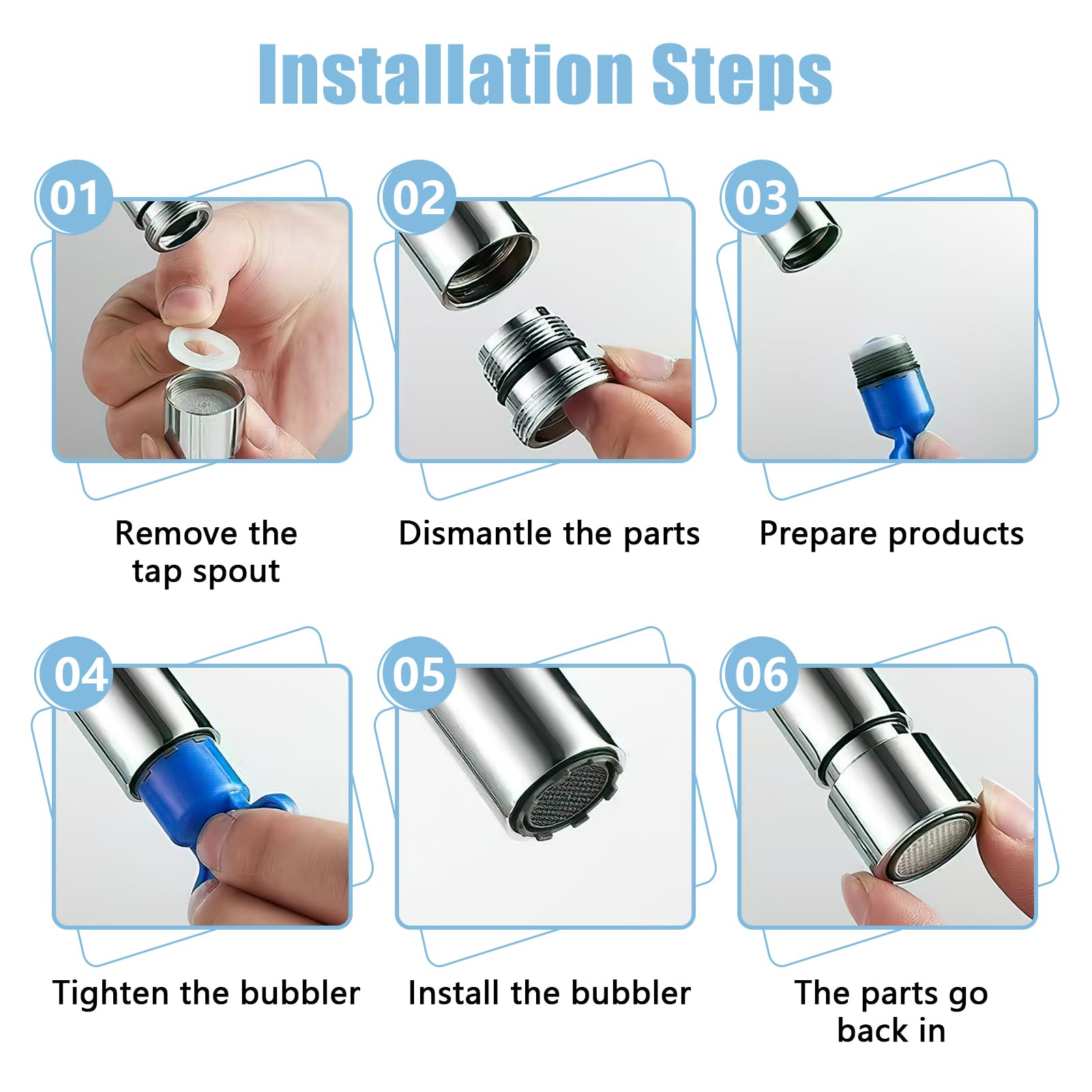 Installation Steps

01

Remove the tap spout

02

Dismantle the parts

03

Prepare products

04

Tighten the bubbler

05

Install the bubbler

06

The parts go back in