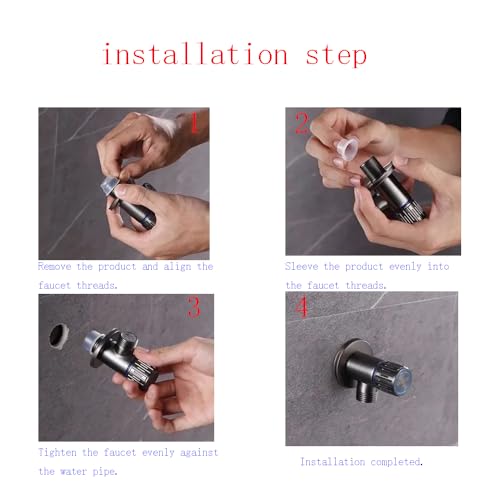 installation step

1

Remove the product and align the faucet threads.

2

Sleeve the product evenly into the faucet threads.

3

Tighten the faucet evenly against the water pipe.

4

Installation completed.