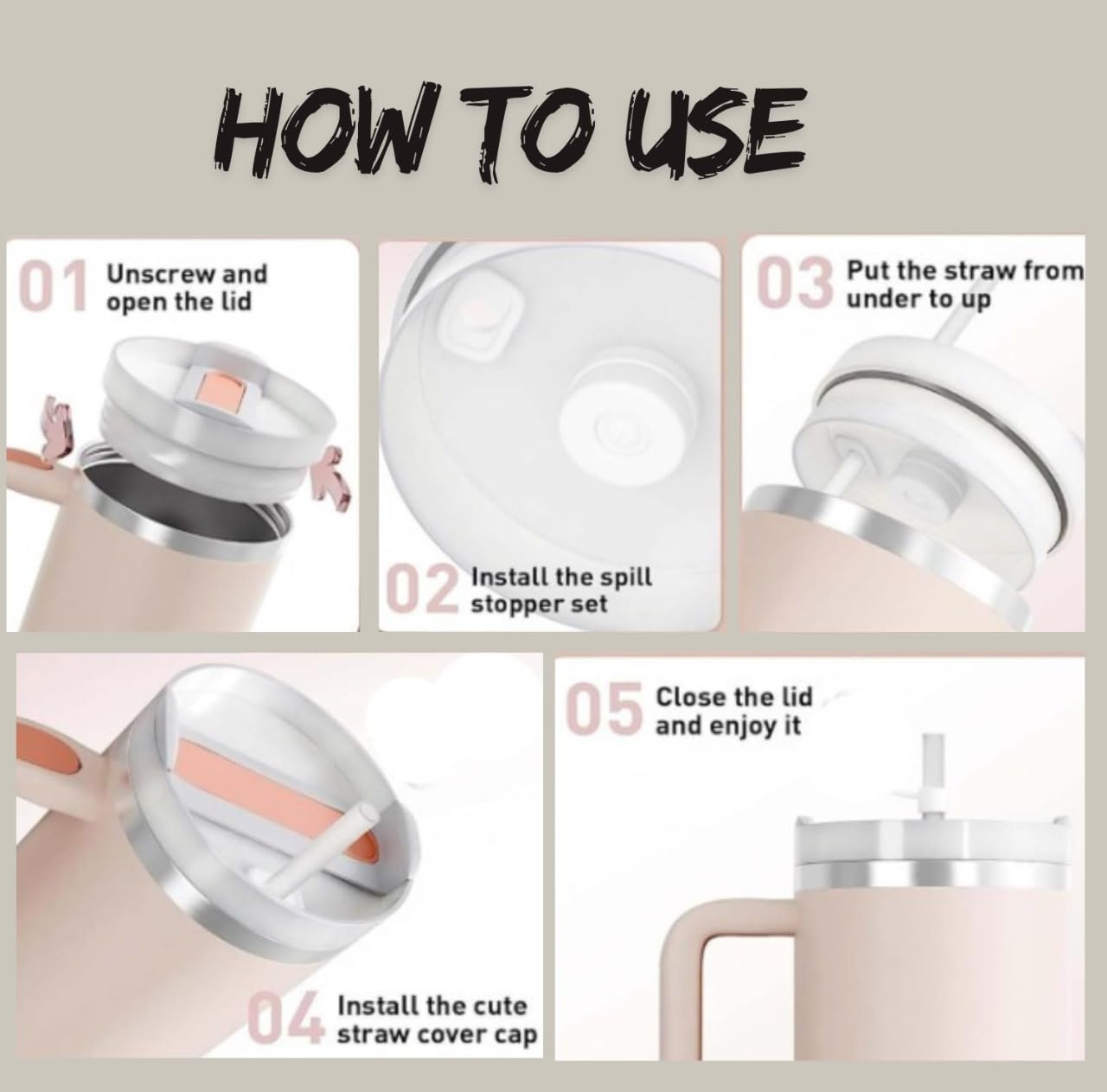 HOW TO USE

01 Unscrew and open the lid

02 Install the spill stopper set

03 Put the straw from under to up

04 Install the cute straw cover cap

05 Close the lid and enjoy it