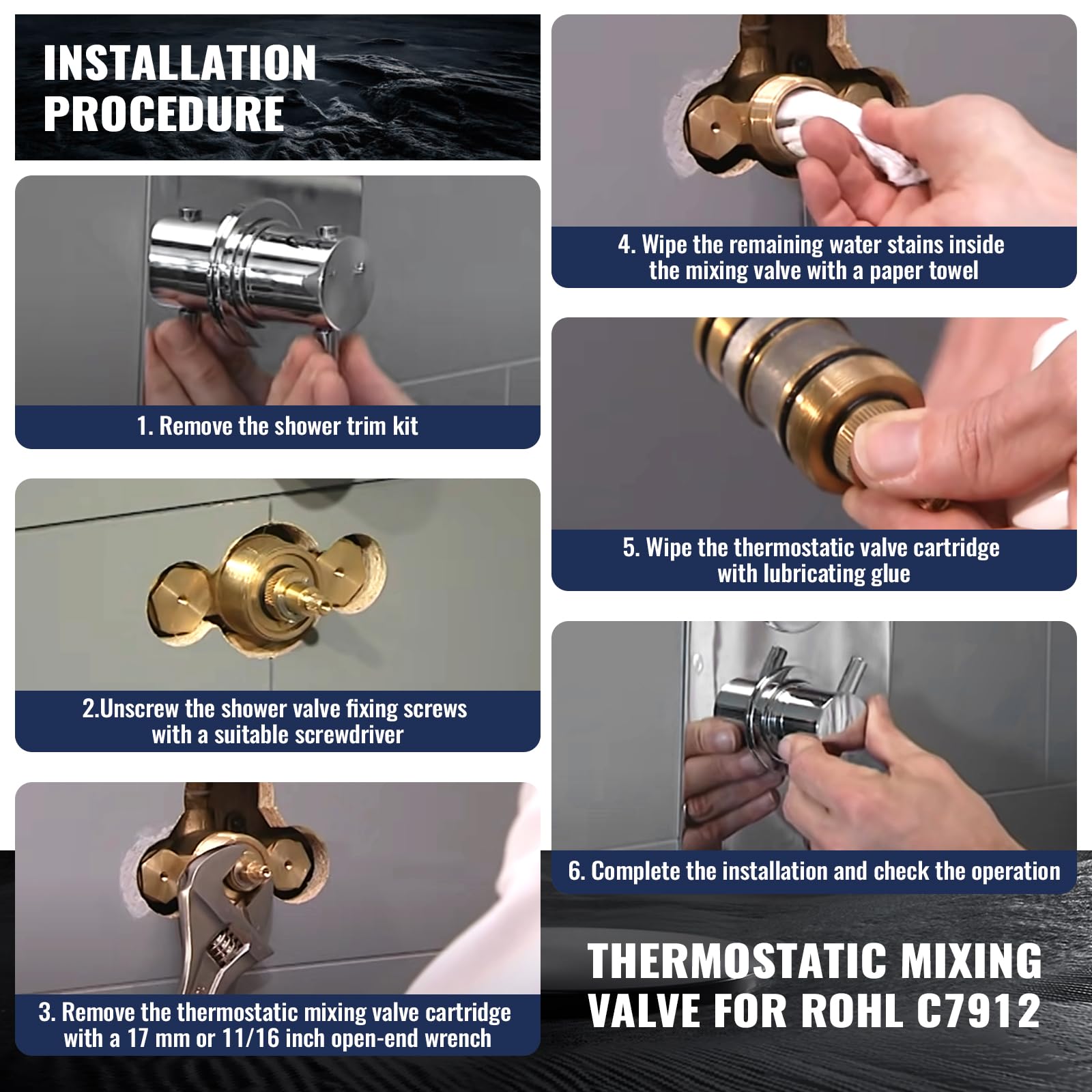 INSTALLATION PROCEDURE

1. Remove the shower trim kit

2.Unscrew the shower valve fixing screws with a suitable screwdriver

3. Remove the thermostatic mixing valve cartridge with a 17 mm or 11/16 inch open-end wrench

4. Wipe the remaining water stains inside the mixing valve with a paper towel

5. Wipe the thermostatic valve cartridge with lubricating glue

6. Complete the installation and check the operation

THERMOSTATIC MIXING VALVE FOR ROHL C7912