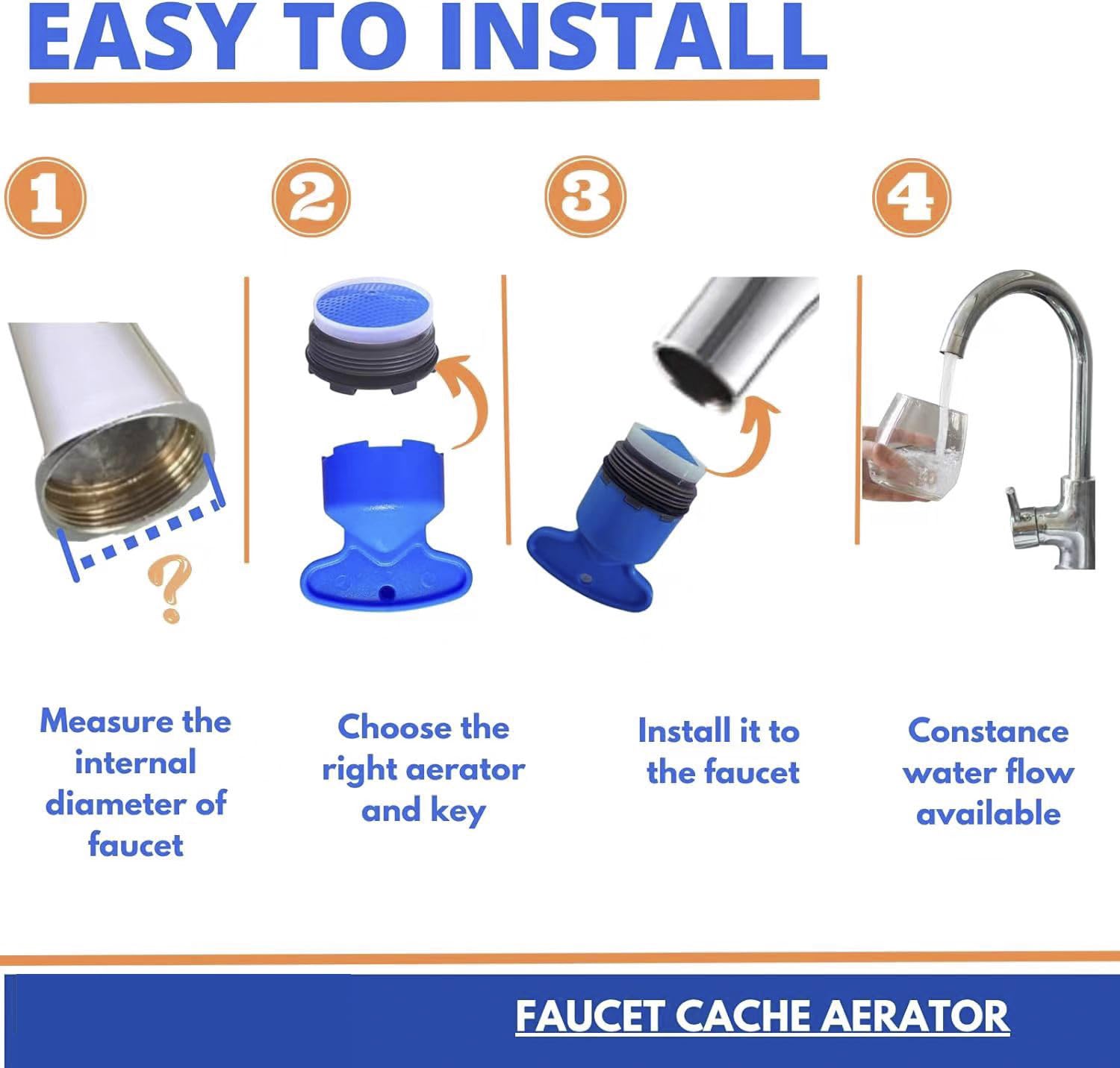 EASY TO INSTALL

1

2

3

4

?

Measure the internal diameter of faucet

Choose the right aerator and key

Install it to the faucet

Constance water flow available

FAUCET CACHE AERATOR