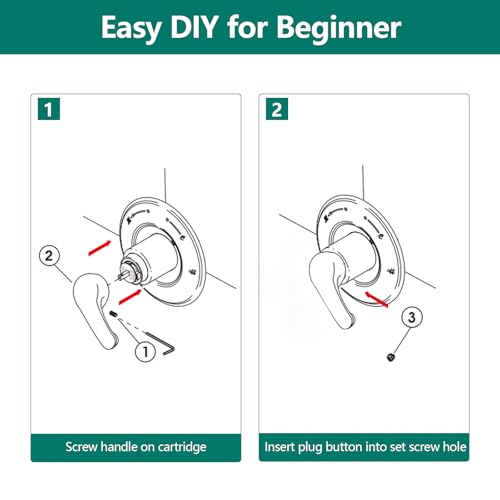 Easy DIY for Beginner

1

2

1

Screw handle on cartridge

2

3

Insert plug button into set screw hole