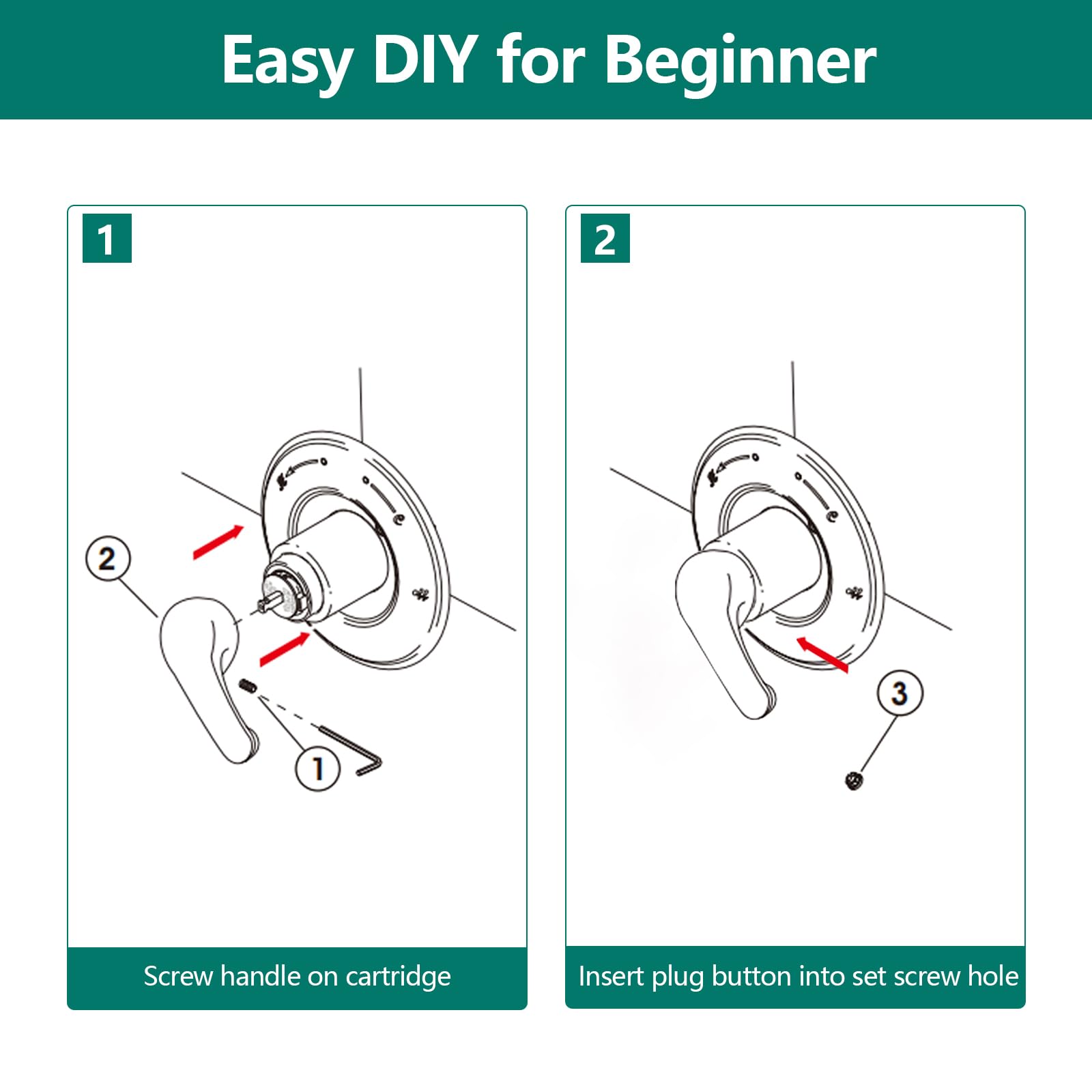 Easy DIY for Beginner

1

2

1

Screw handle on cartridge

2

3

Insert plug button into set screw hole