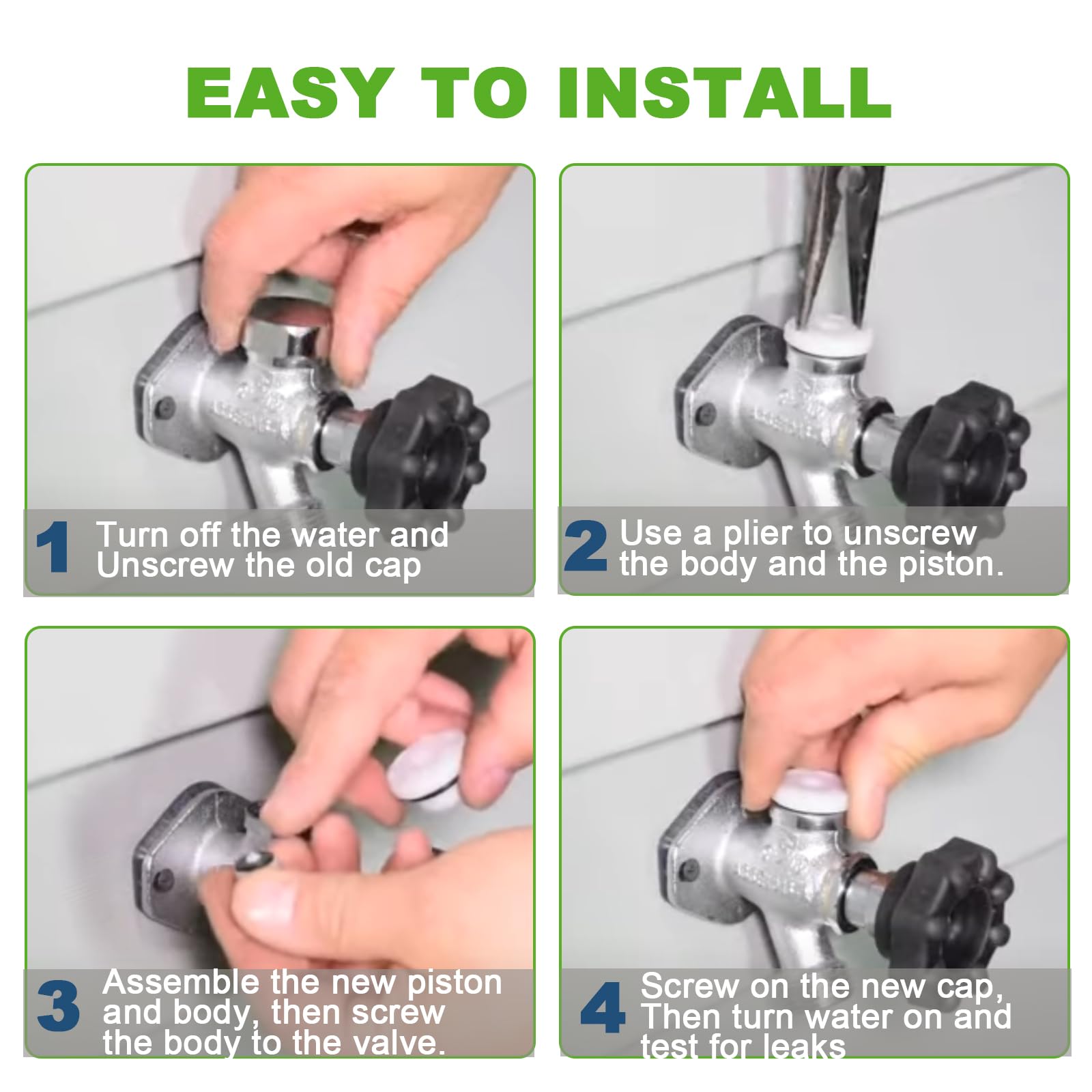 EASY TO INSTALL

1 Turn off the water and Unscrew the old cap

2 Use a plier to unscrew the body and the piston.

3 Assemble the new piston and body, then screw the body to the valve.

4 Screw on the new cap, Then turn water on and test for leaks