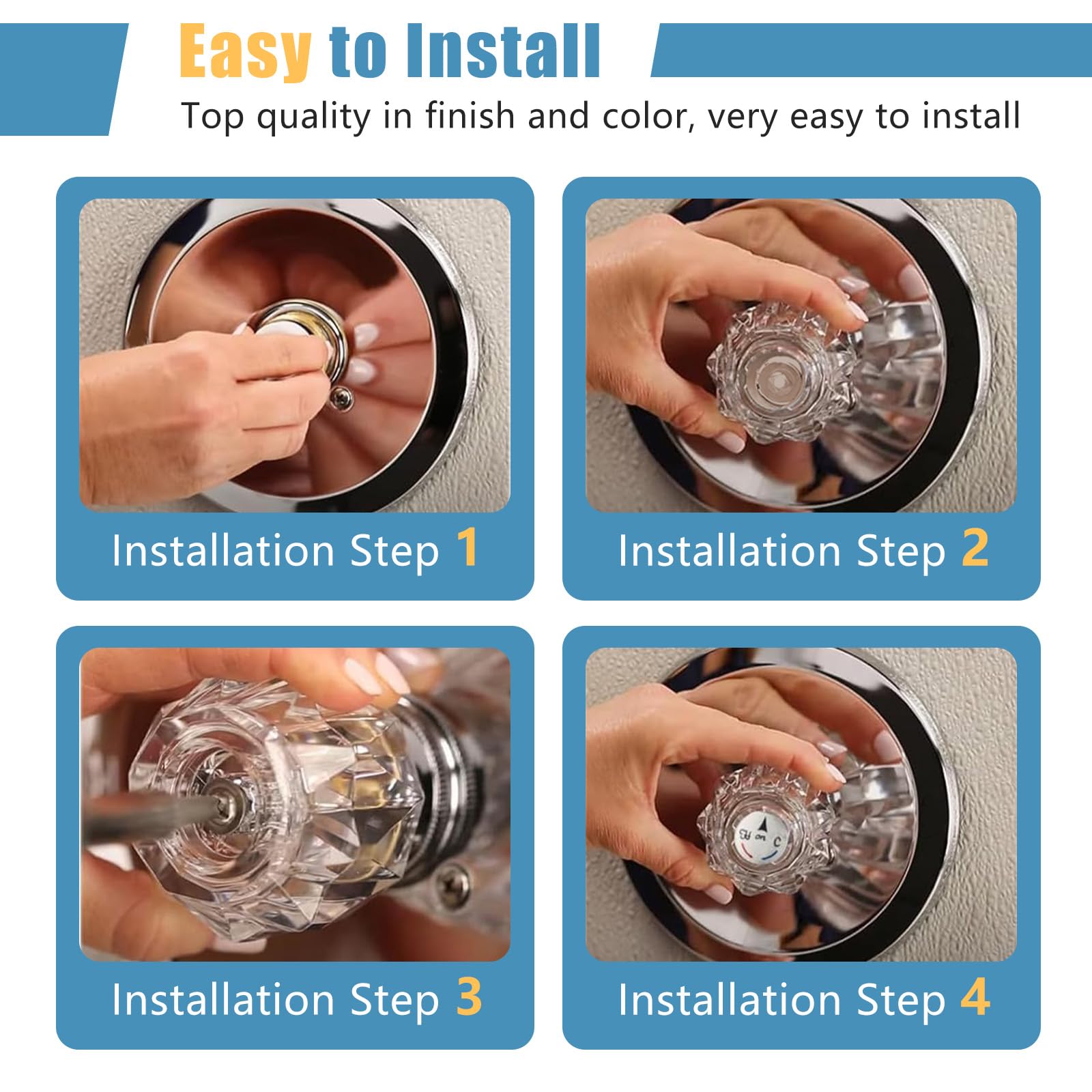 Easy to Install

Top quality in finish and color, very easy to install

Installation Step 1

Installation Step 2

Installation Step 3

H on C

Installation Step 4