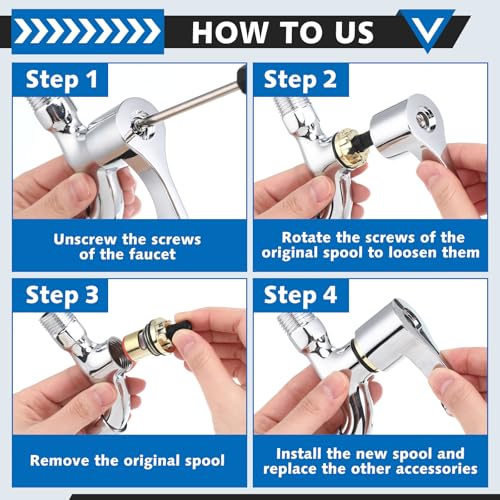 HOW TO US

Step 1

Unscrew the screws of the faucet

Step 2

Rotate the screws of the original spool to loosen them

Step 3

Remove the original spool

Step 4

Install the new spool and replace the other accessories