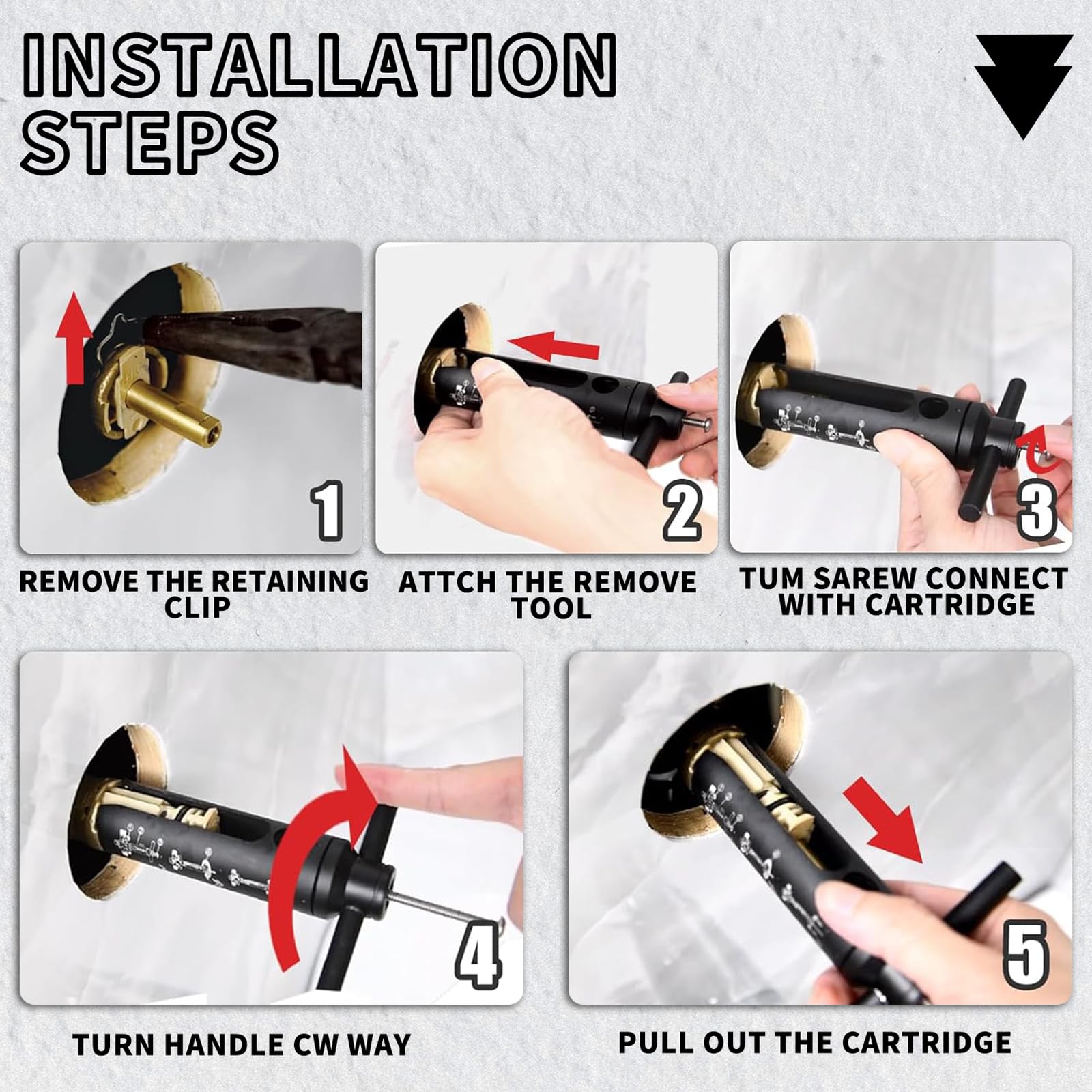 INSTALLATION STEPS

1

REMOVE THE RETAINING CLIP

2

ATTCH THE REMOVE TOOL

3

TUM SAREW CONNECT WITH CARTRIDGE

4

TURN HANDLE CW WAY

5

PULL OUT THE CARTRIDGE