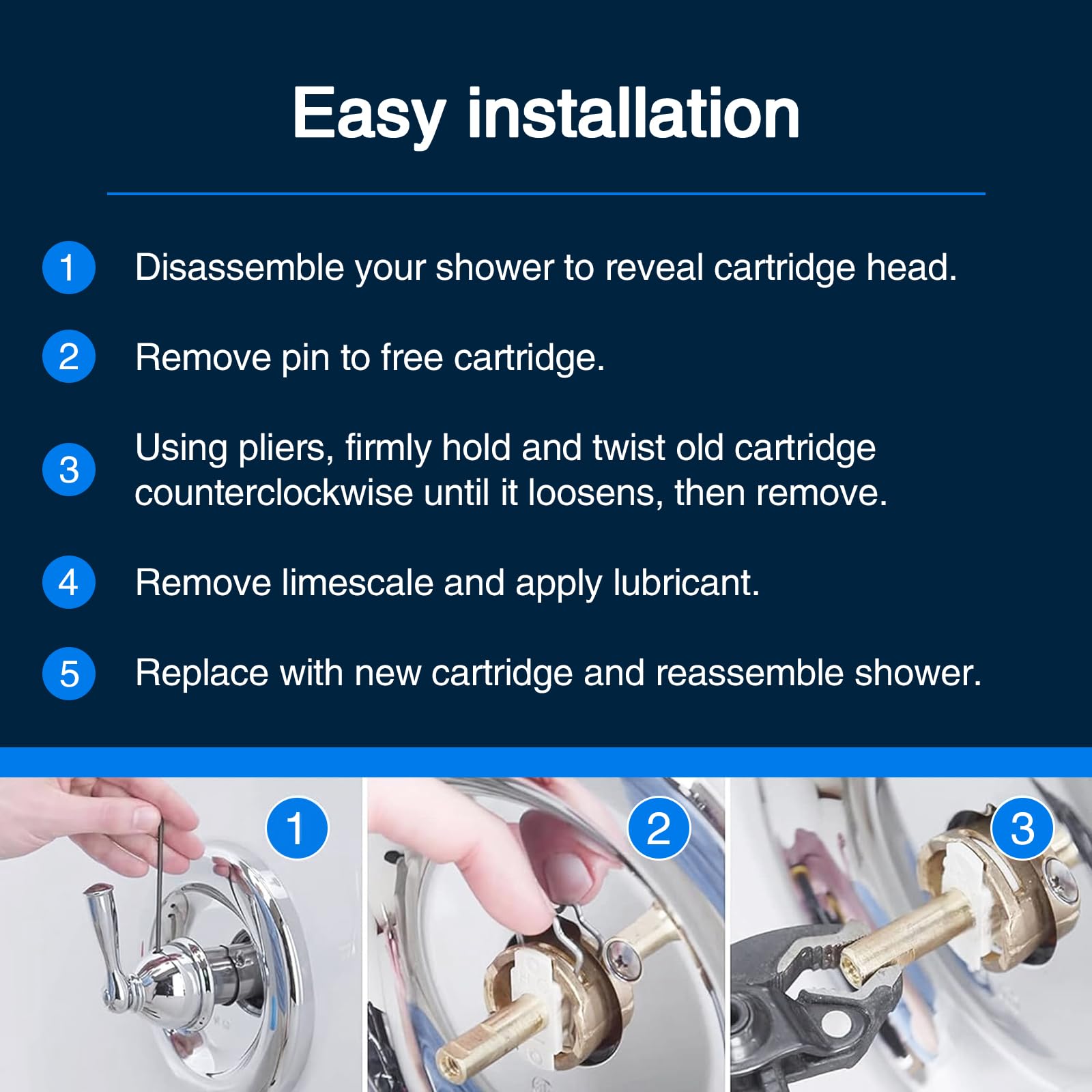 Easy installation

1 Disassemble your shower to reveal cartridge head.

2 Remove pin to free cartridge.

3 Using pliers, firmly hold and twist old cartridge counterclockwise until it loosens, then remove.

4 Remove limescale and apply lubricant.

5 Replace with new cartridge and reassemble shower.

1

2

3