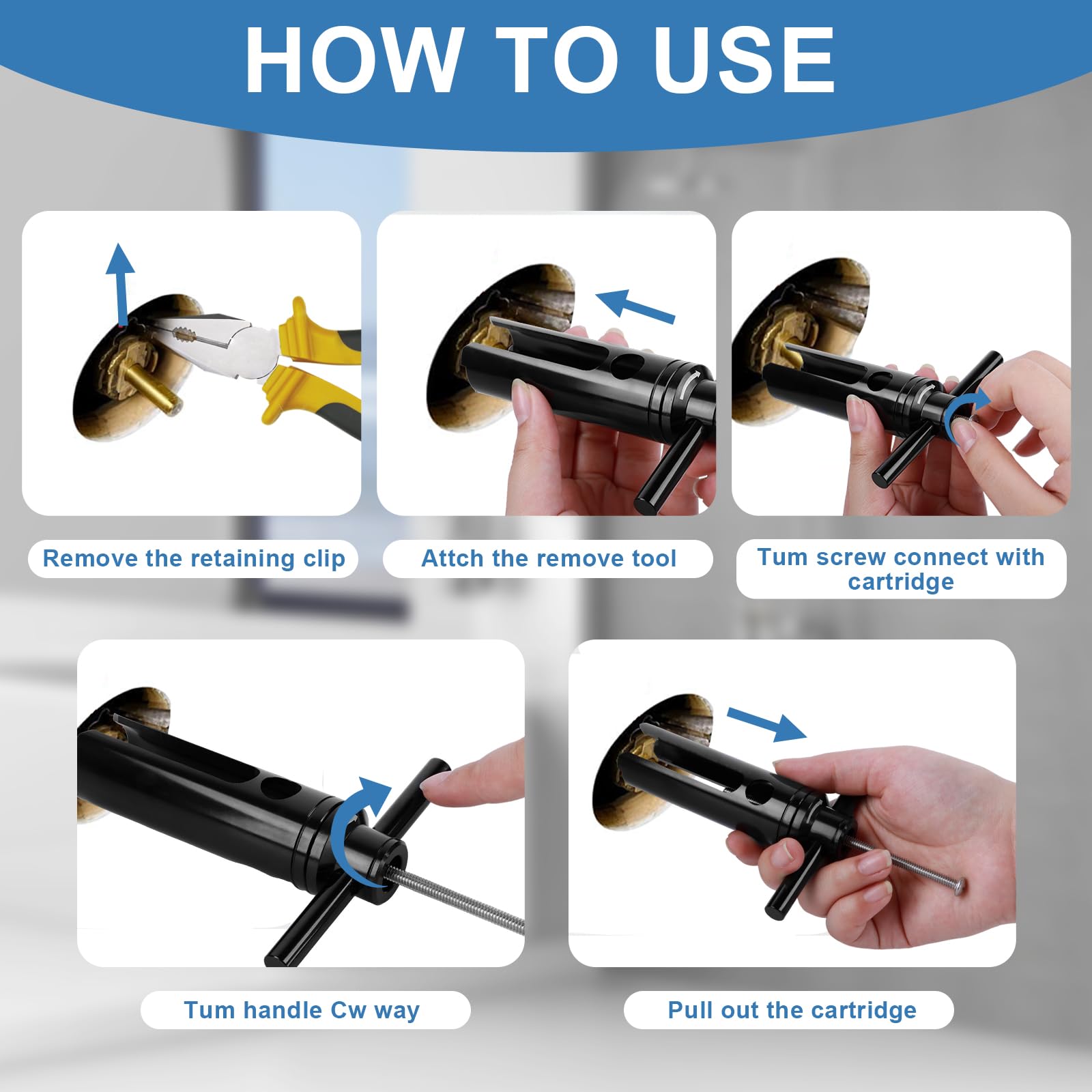 HOW TO USE

Remove the retaining clip

Attch the remove tool

Tum screw connect with cartridge

Tum handle Cw way

Pull out the cartridge